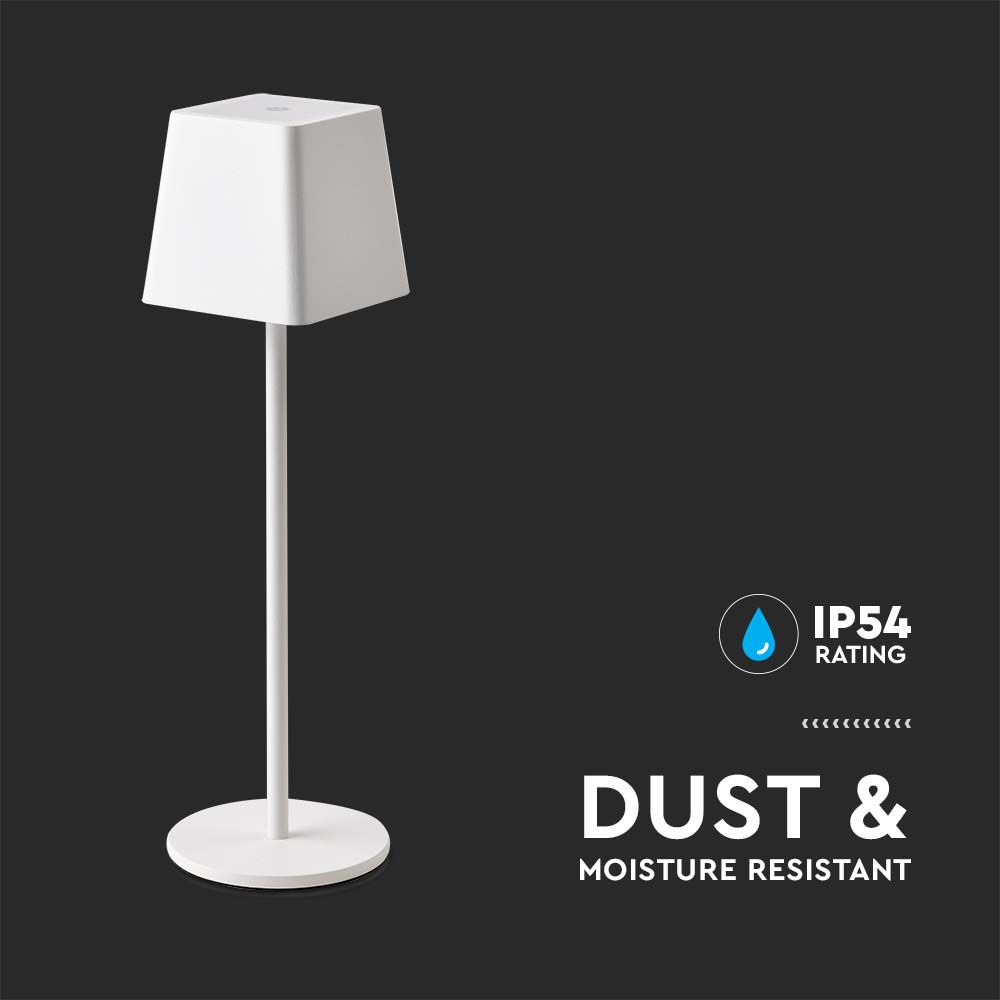 IP54
RATING

DUST &
MOISTURE RESISTANT