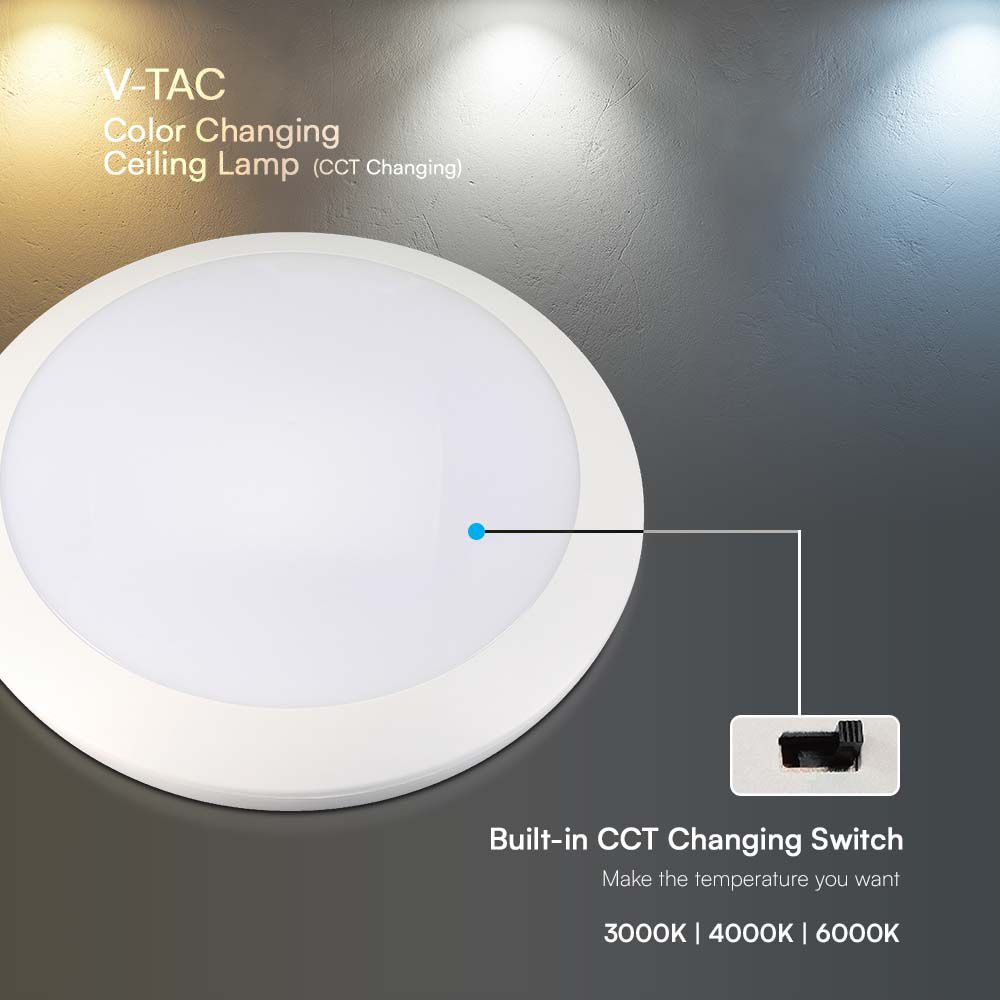 V-TAC
Color Changing
Ceiling Lamp (CCT Changing)

Built-in CCT Changing Switch
Make the temperature you want

3000K | 4000K | 6000K