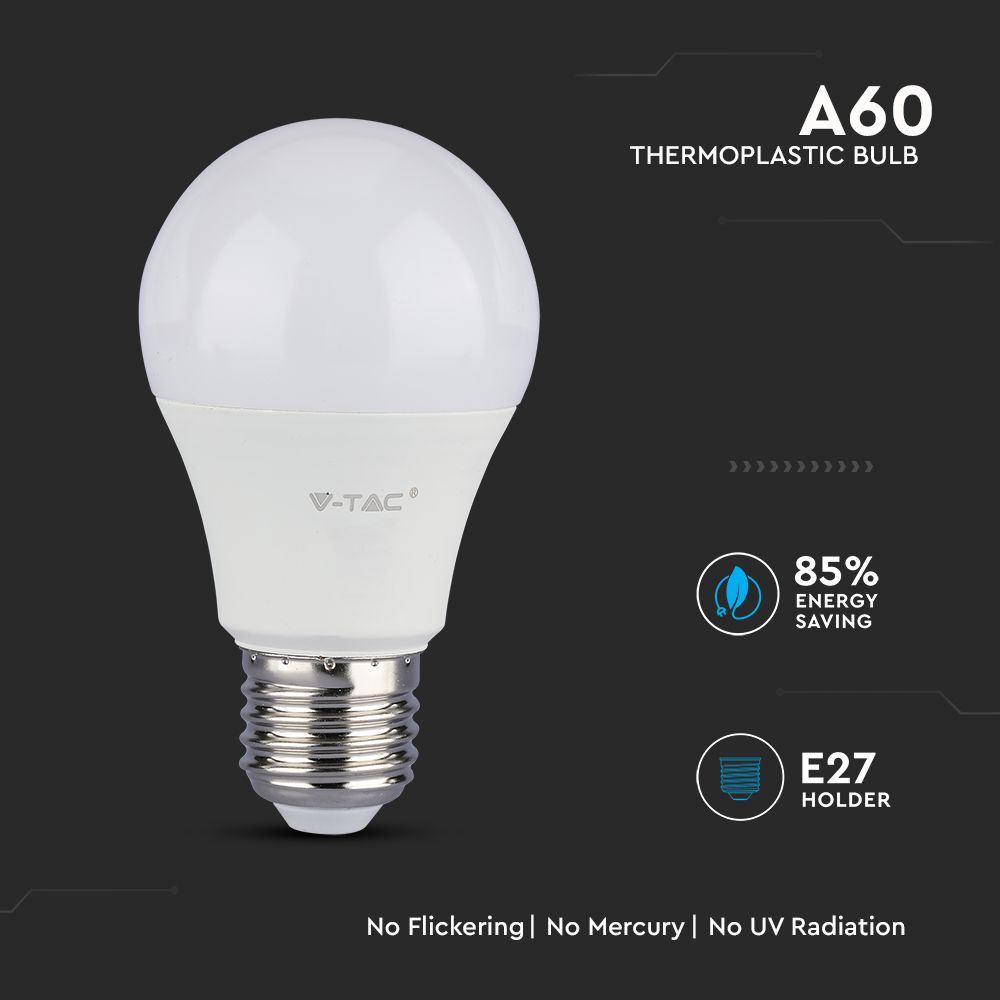 A60
THERMOPLASTIC BULB

V-TAC®

85%
ENERGY
SAVING

E27
HOLDER

No Flickering | No Mercury | No UV Radiation