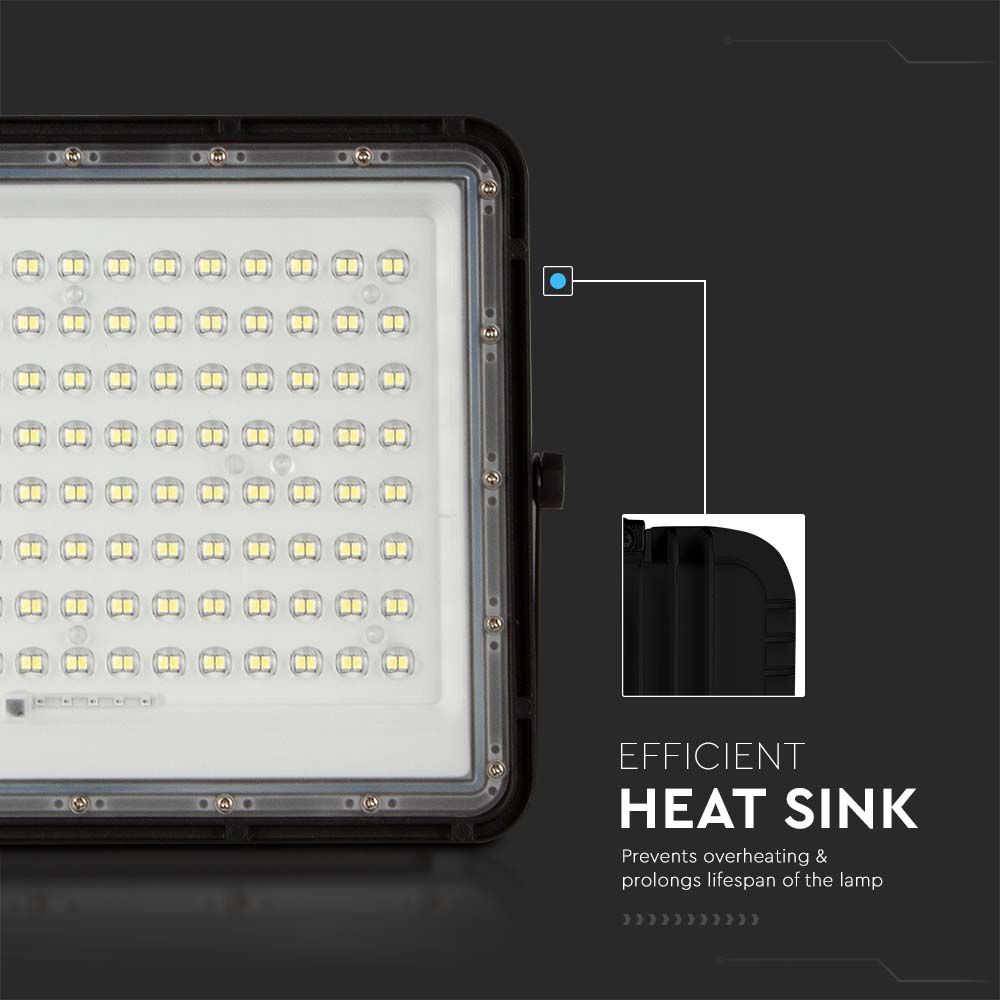 EFFICIENT
HEAT SINK

Prevents overheating & prolongs lifespan of the lamp