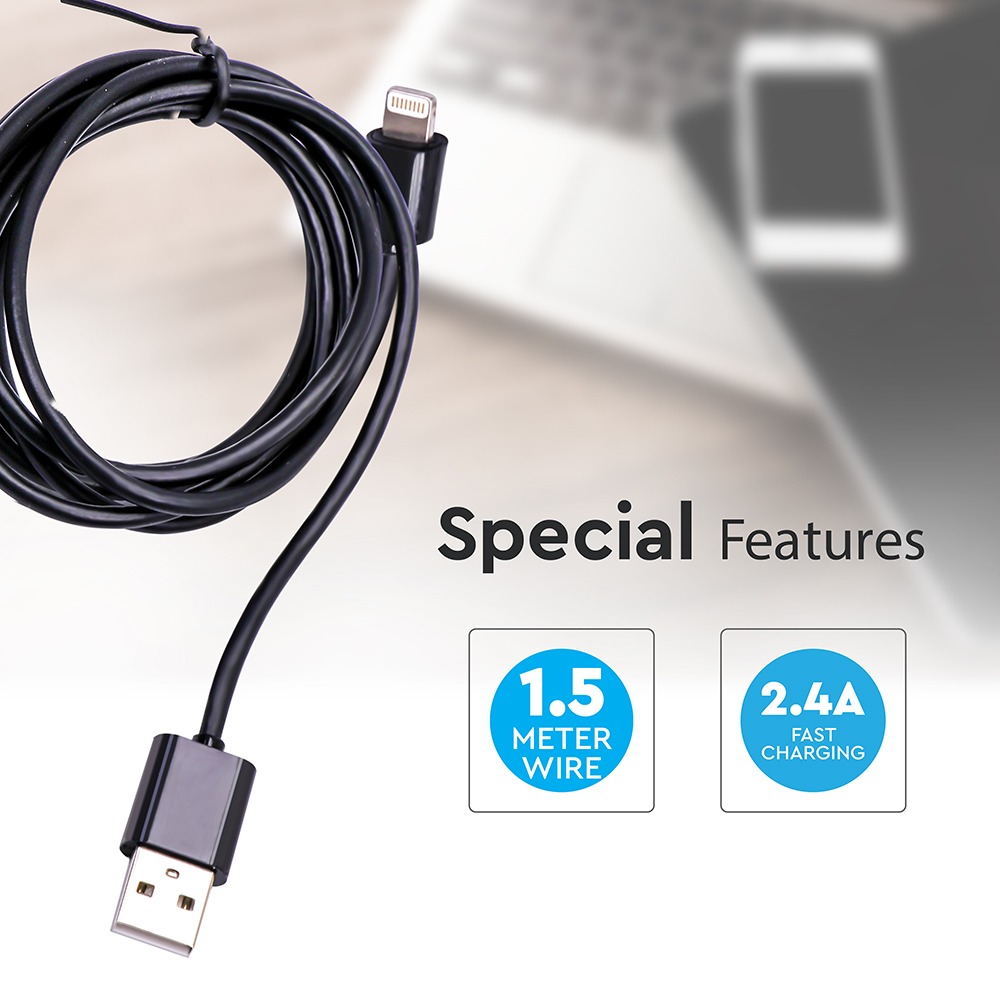 Special Features

1.5
METER
WIRE

2.4A
FAST
CHARGING