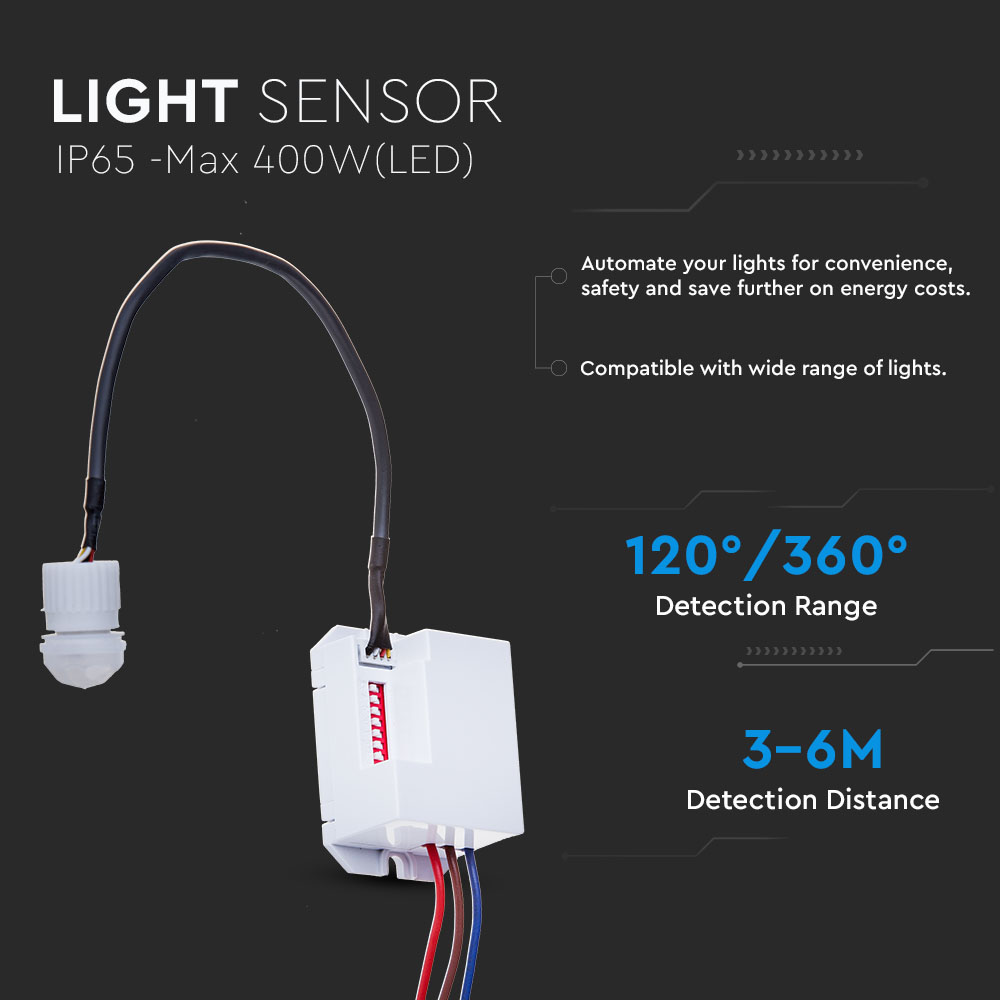 LIGHT SENSOR
IP65 -Max 400W(LED)

Automate your lights for convenience, safety and save further on energy costs.

Compatible with wide range of lights.

120°/360°
Detection Range

3-6M
Detection Distance