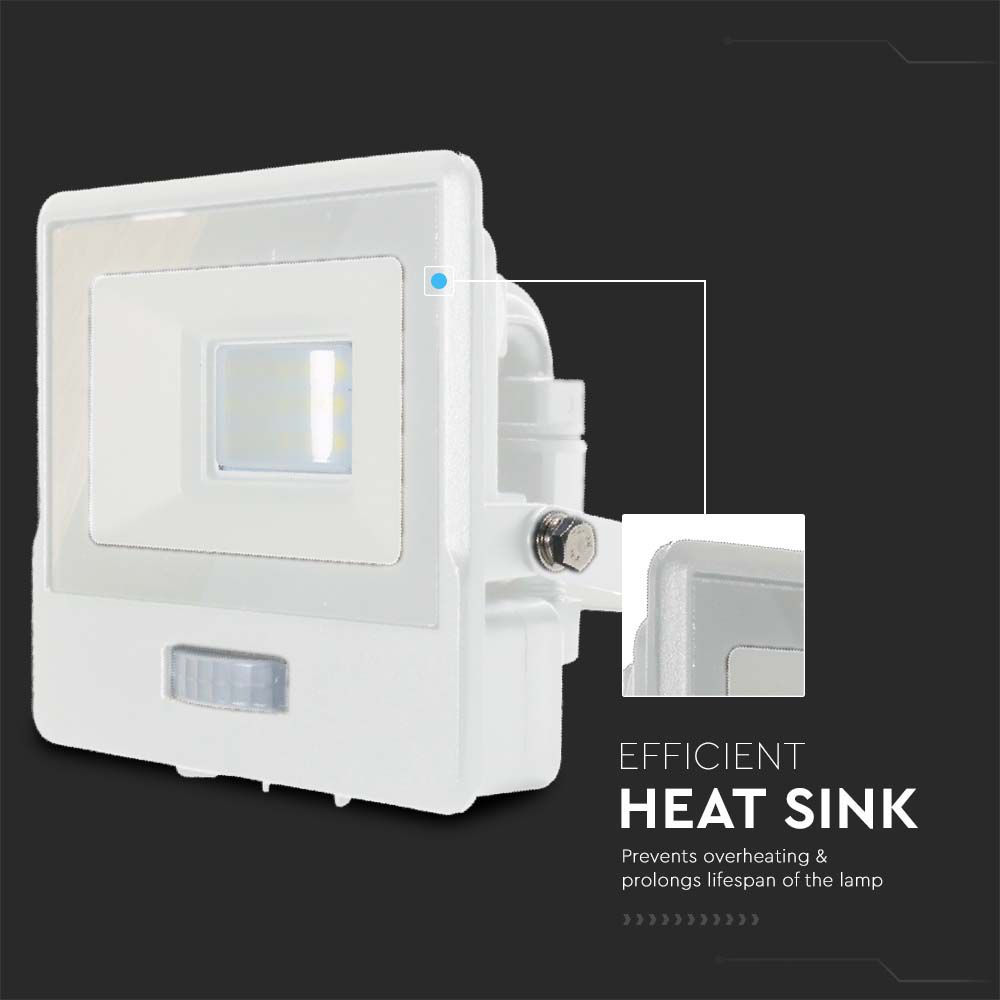 EFFICIENT
HEAT SINK

Prevents overheating & prolongs lifespan of the lamp