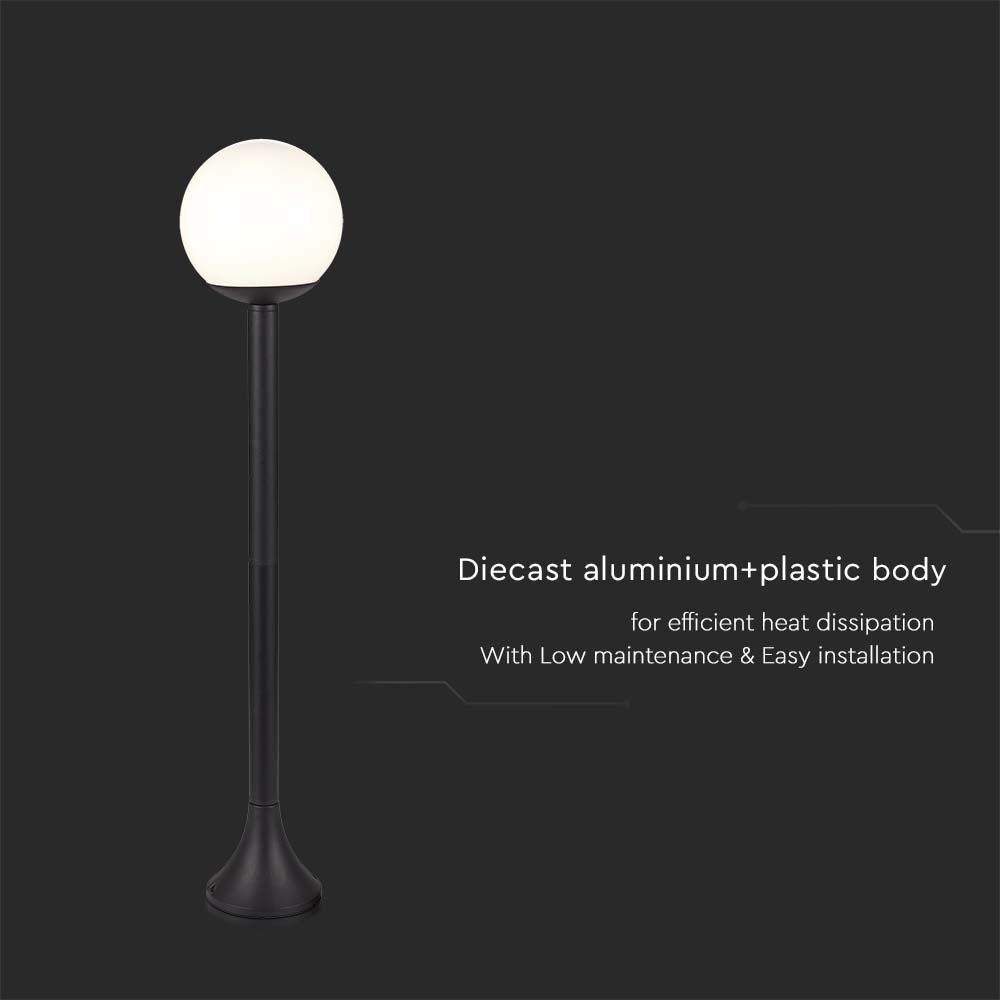 Diecast aluminium+plastic body

for efficient heat dissipation
With Low maintenance & Easy installation