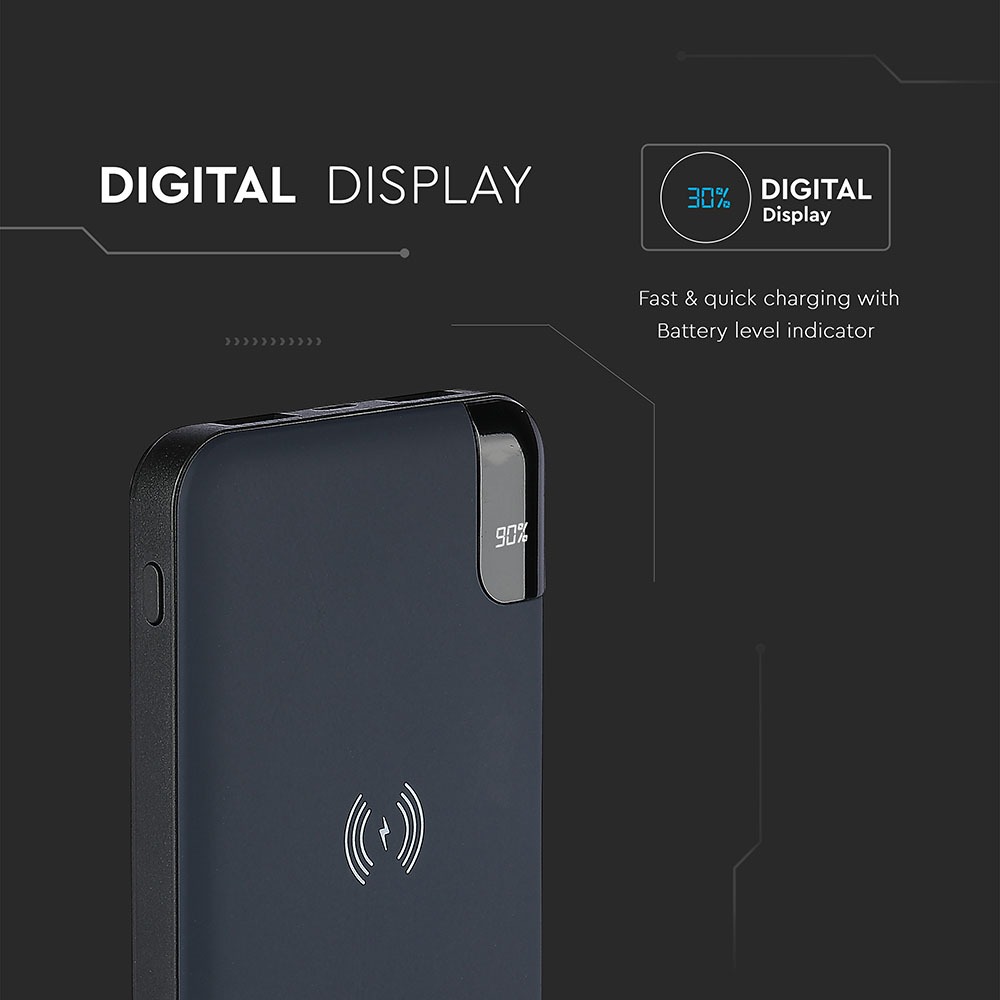 DIGITAL DISPLAY

30% DIGITAL Display

Fast & quick charging with Battery level indicator

90%