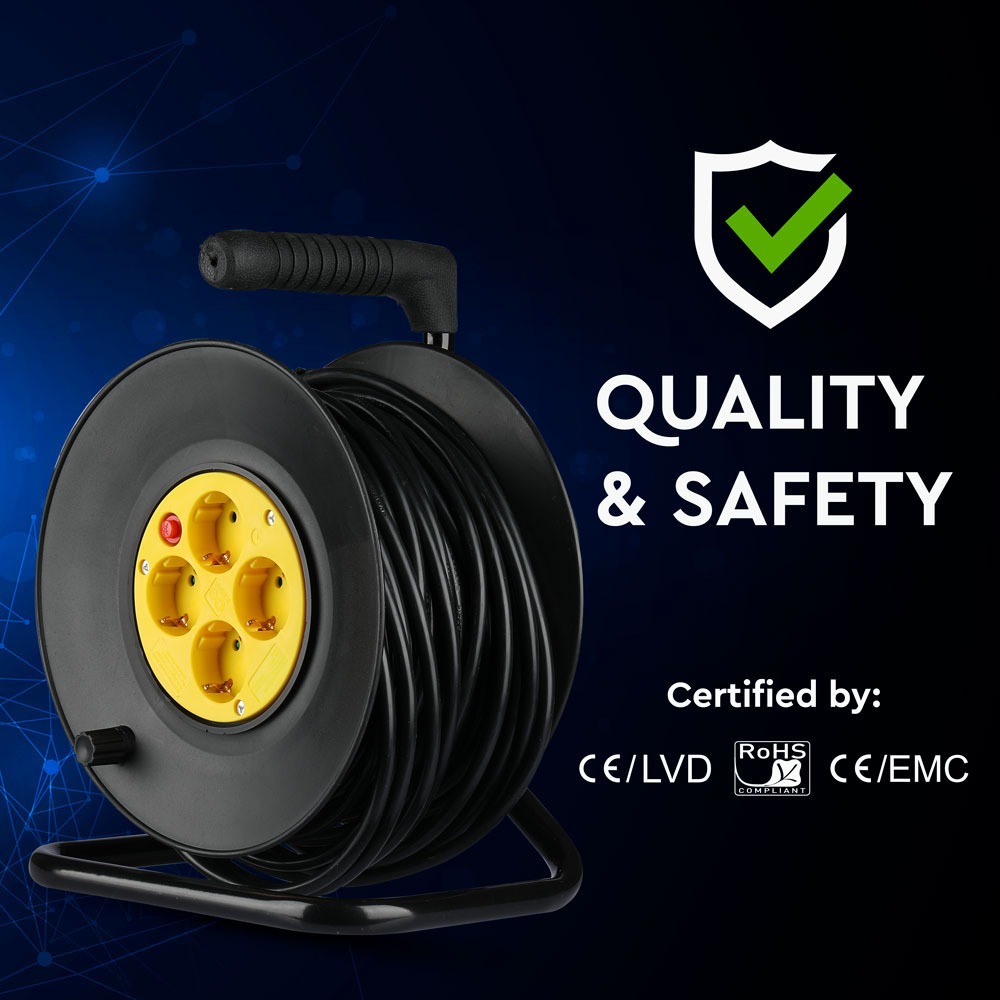 QUALITY & SAFETY

Certified by:

CE/LVD RoHS COMPLIANT CE/EMC