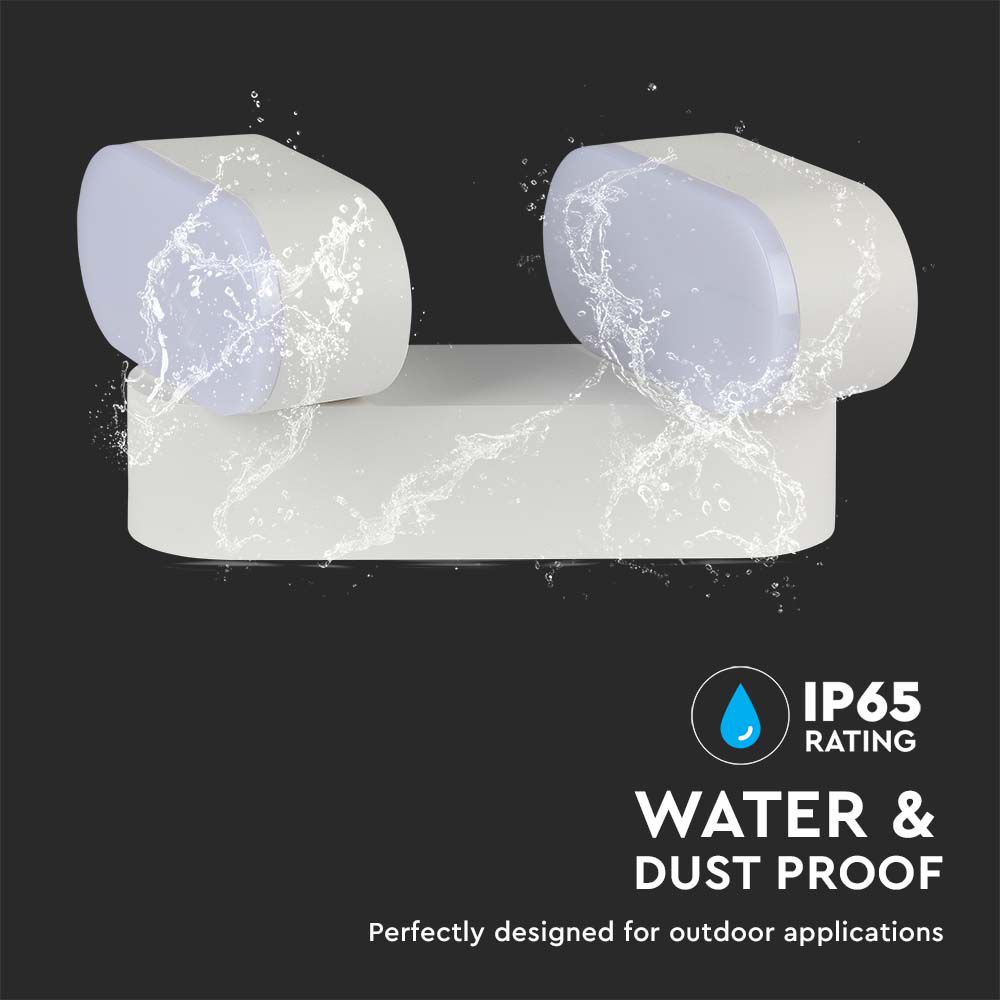 IP65
RATING

WATER &
DUST PROOF

Perfectly designed for outdoor applications