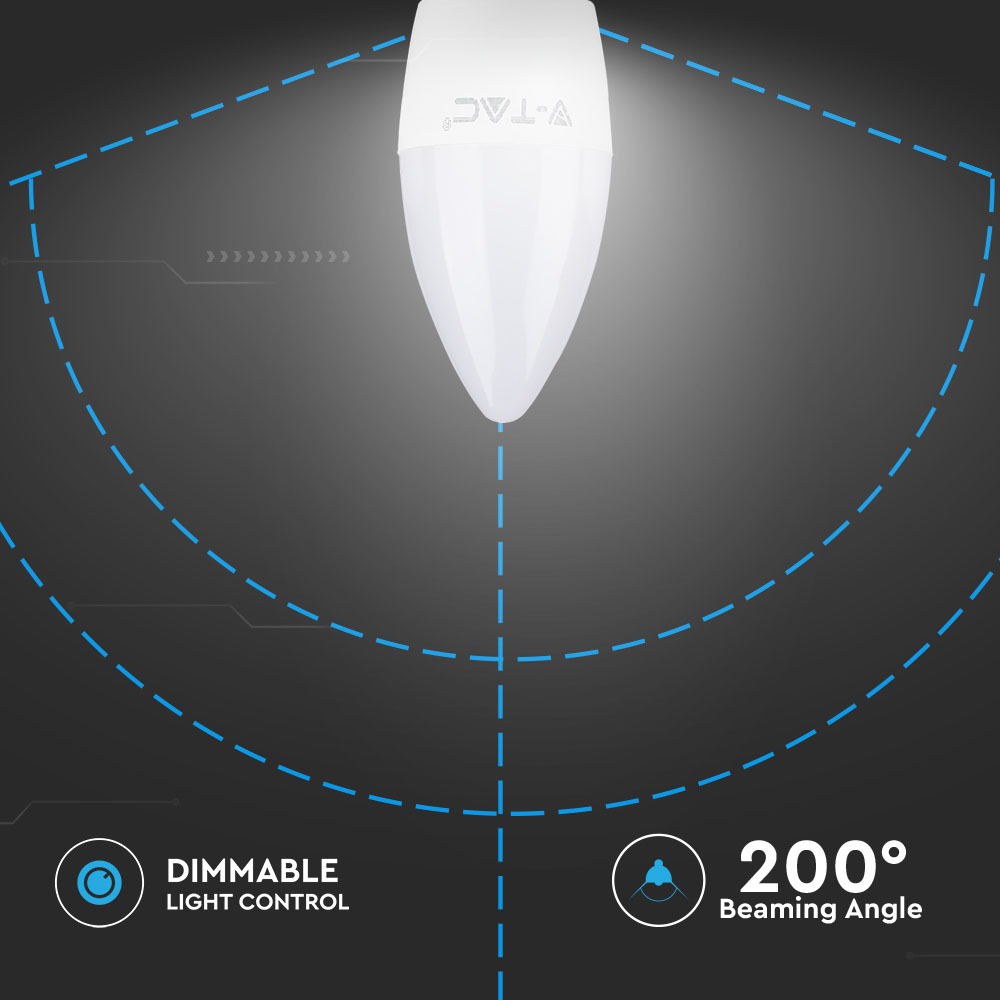 V-TAC

DIMMABLE
LIGHT CONTROL

200°
Beaming Angle