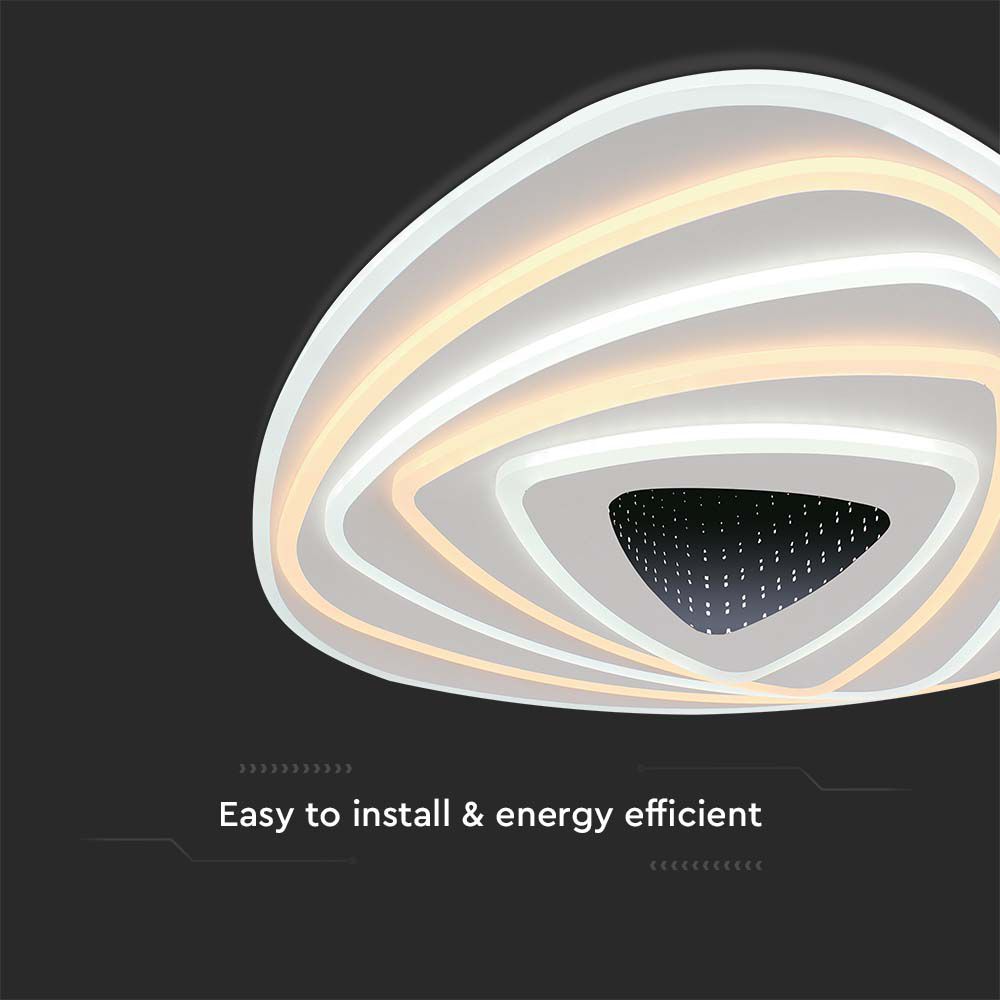 Easy to install & energy efficient