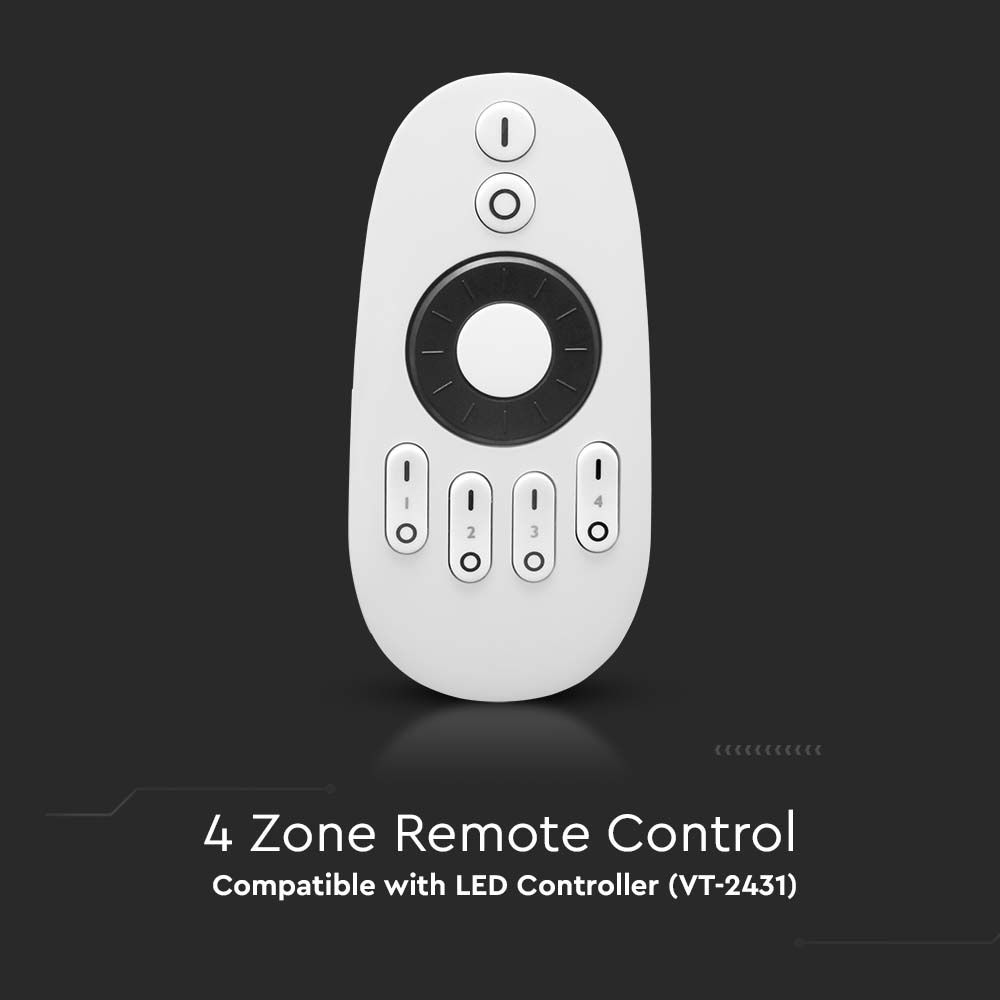 1

2

3

4

4 Zone Remote Control

Compatible with LED Controller (VT-2431)