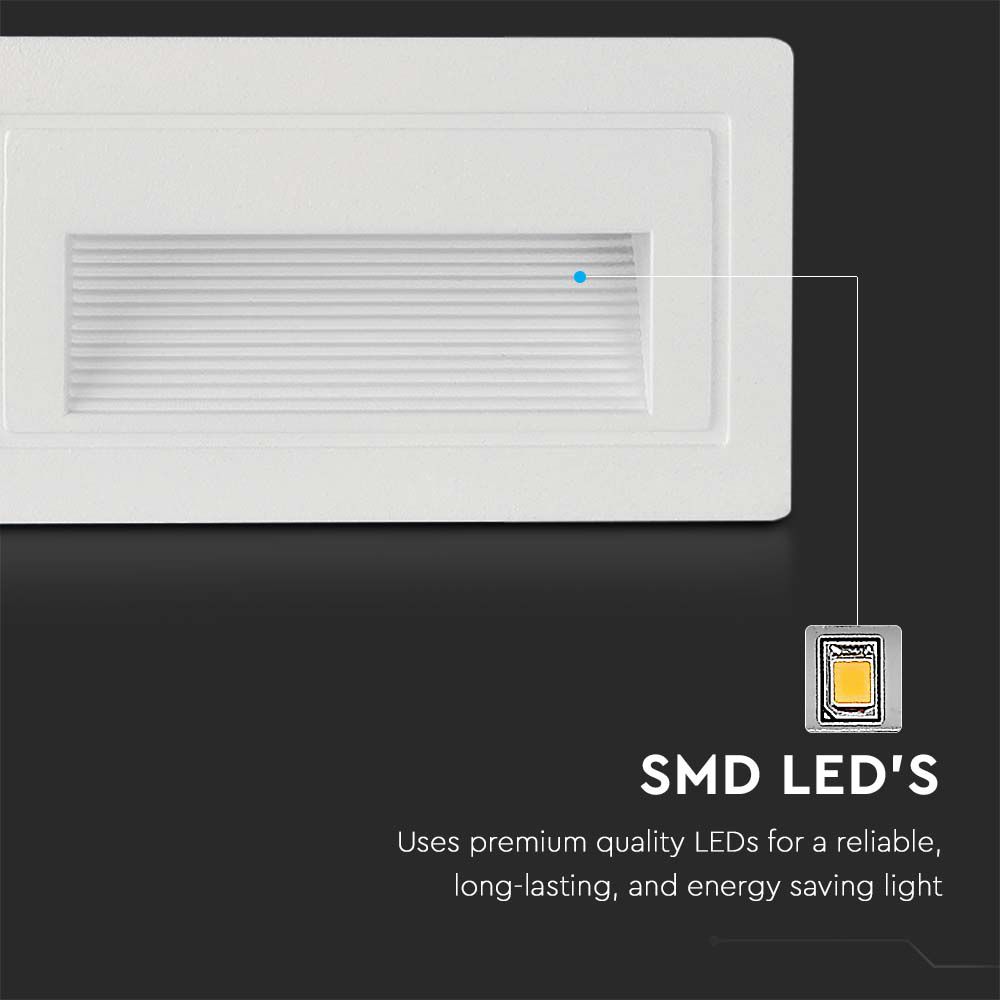 SMD LED'S

Uses premium quality LEDs for a reliable, long-lasting, and energy saving light