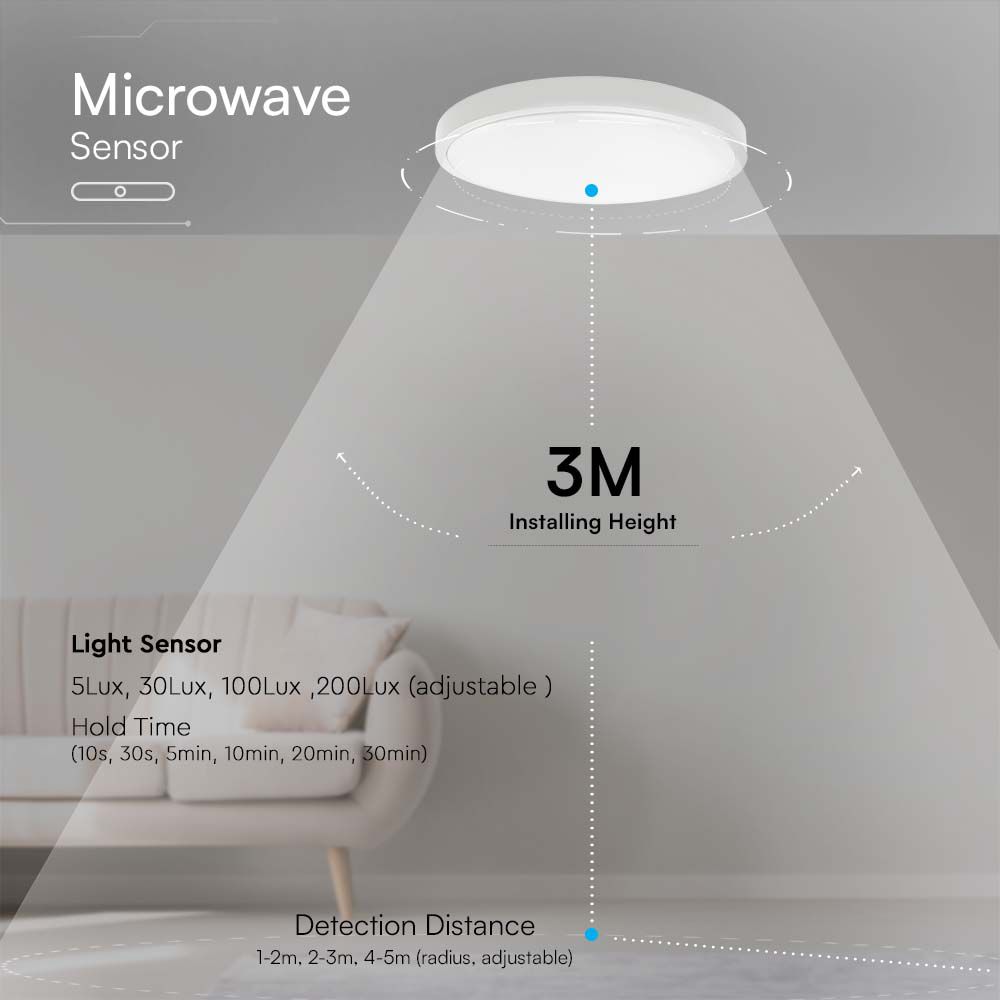 Microwave
Sensor

3M
Installing Height

Light Sensor
5Lux, 30Lux, 100Lux ,200Lux (adjustable )
Hold Time
(10s, 30s, 5min, 10min, 20min, 30min)

Detection Distance
1-2m, 2-3m, 4-5m (radius, adjustable)