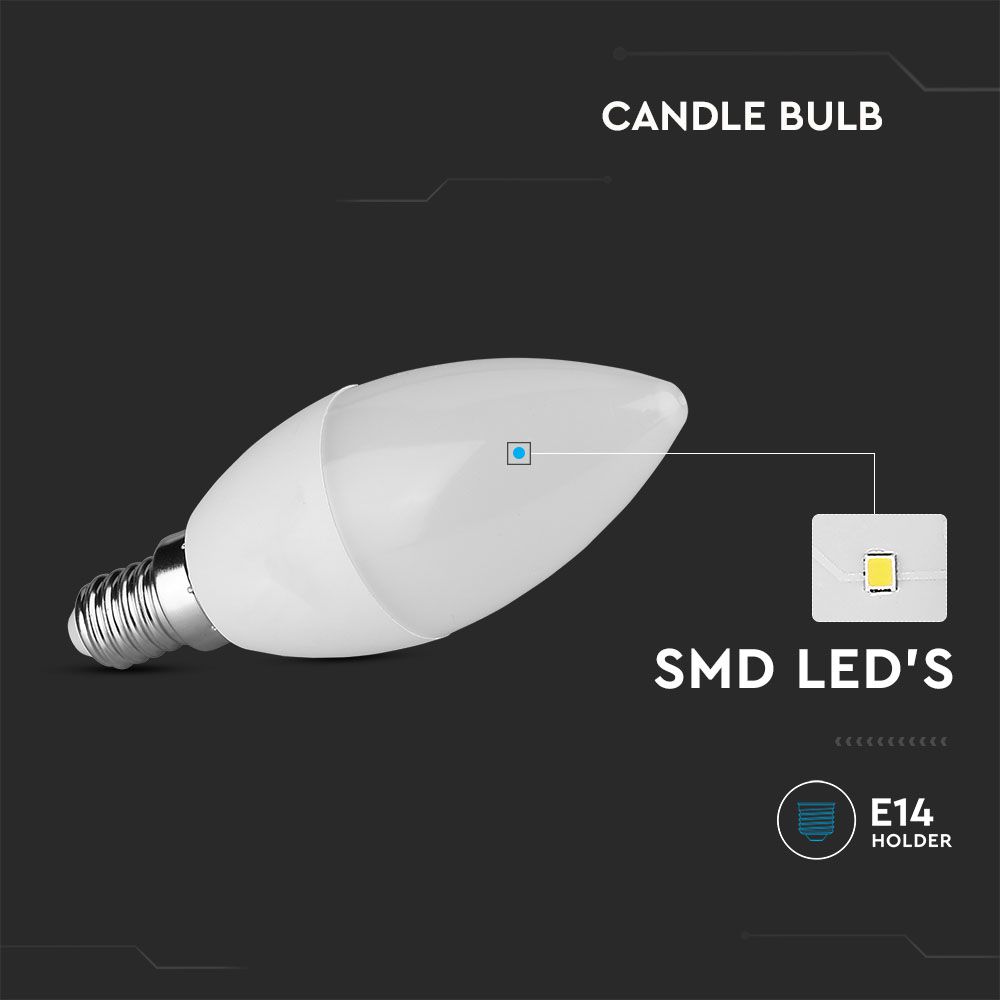 CANDLE BULB

SMD LED'S

E14
HOLDER