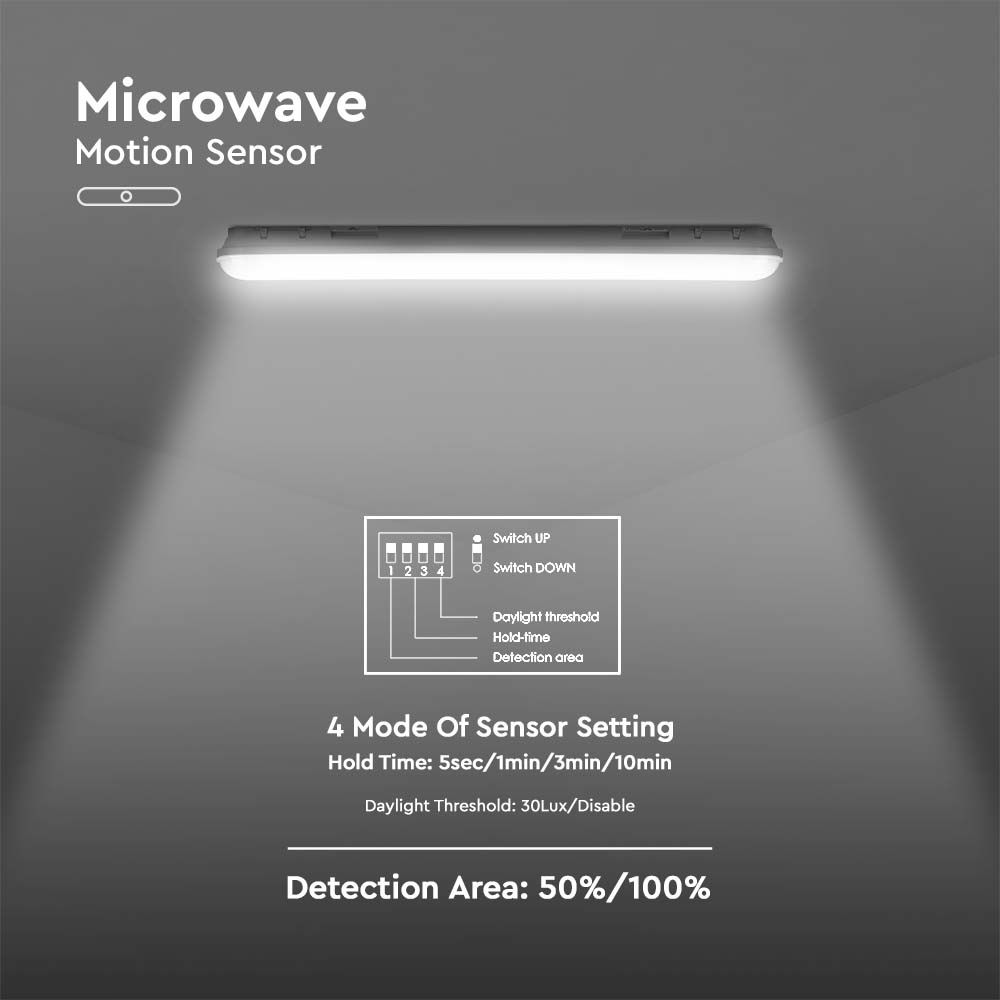 Microwave
Motion Sensor

1 2 3 4
Switch UP
Switch DOWN
Daylight threshold
Hold-time
Detection area

4 Mode Of Sensor Setting
Hold Time: 5sec/1min/3min/10min

Daylight Threshold: 30Lux/Disable

Detection Area: 50%/100%