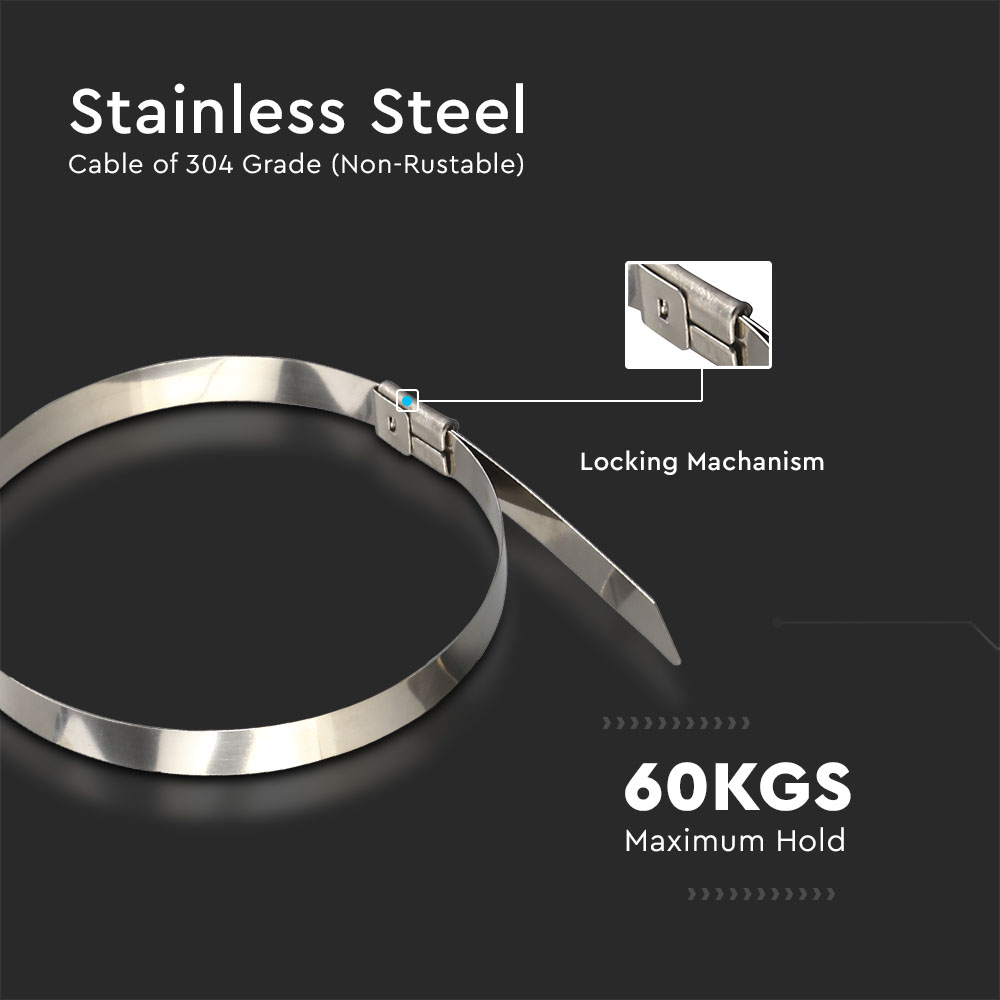 Stainless Steel
Cable of 304 Grade (Non-Rustable)

Locking Machanism

60KGS
Maximum Hold