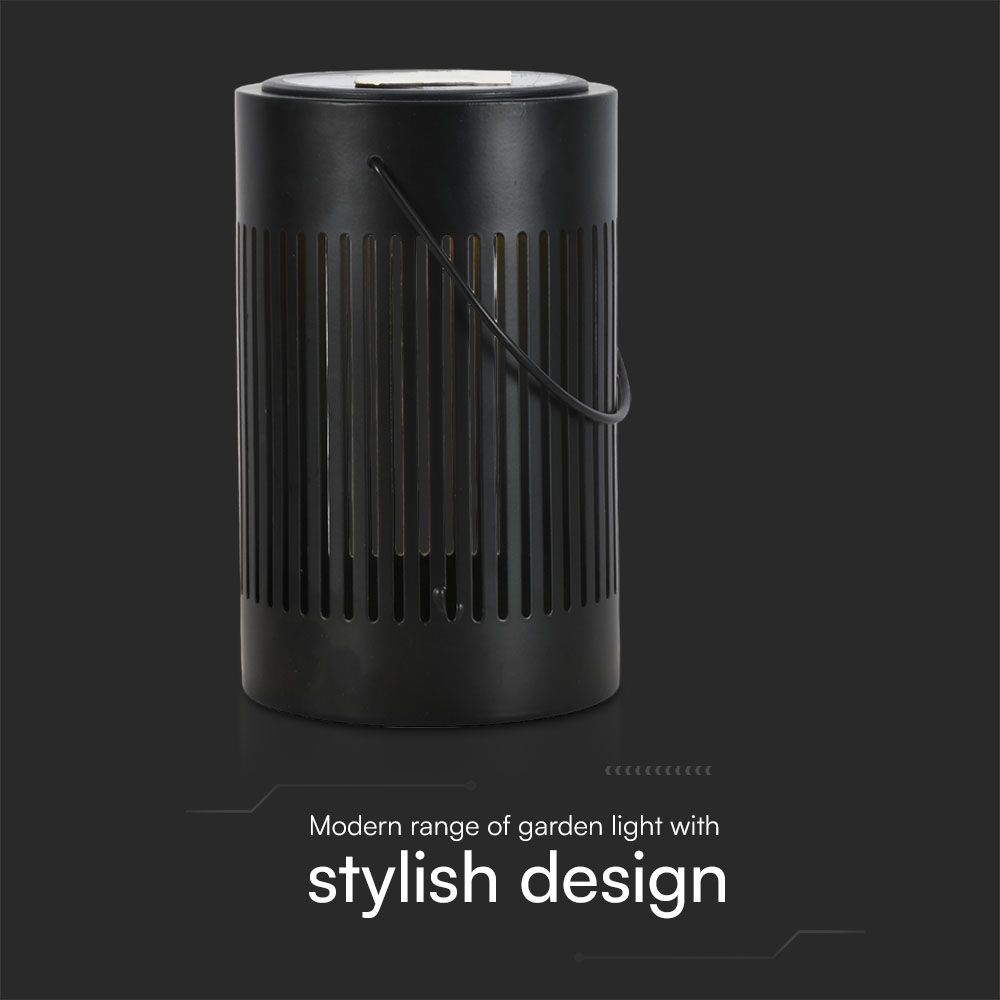 Modern range of garden light with

stylish design