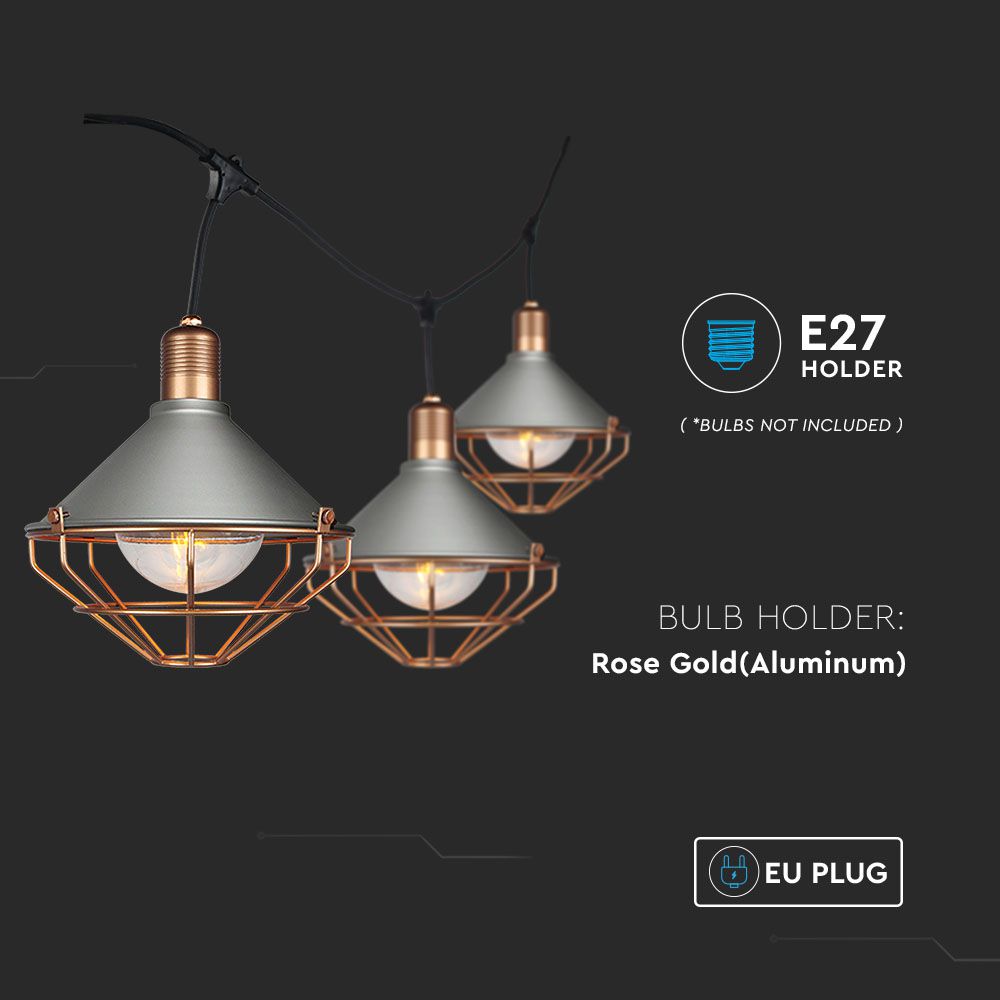 E27
HOLDER

( *BULBS NOT INCLUDED )

BULB HOLDER:
Rose Gold(Aluminum)

EU PLUG