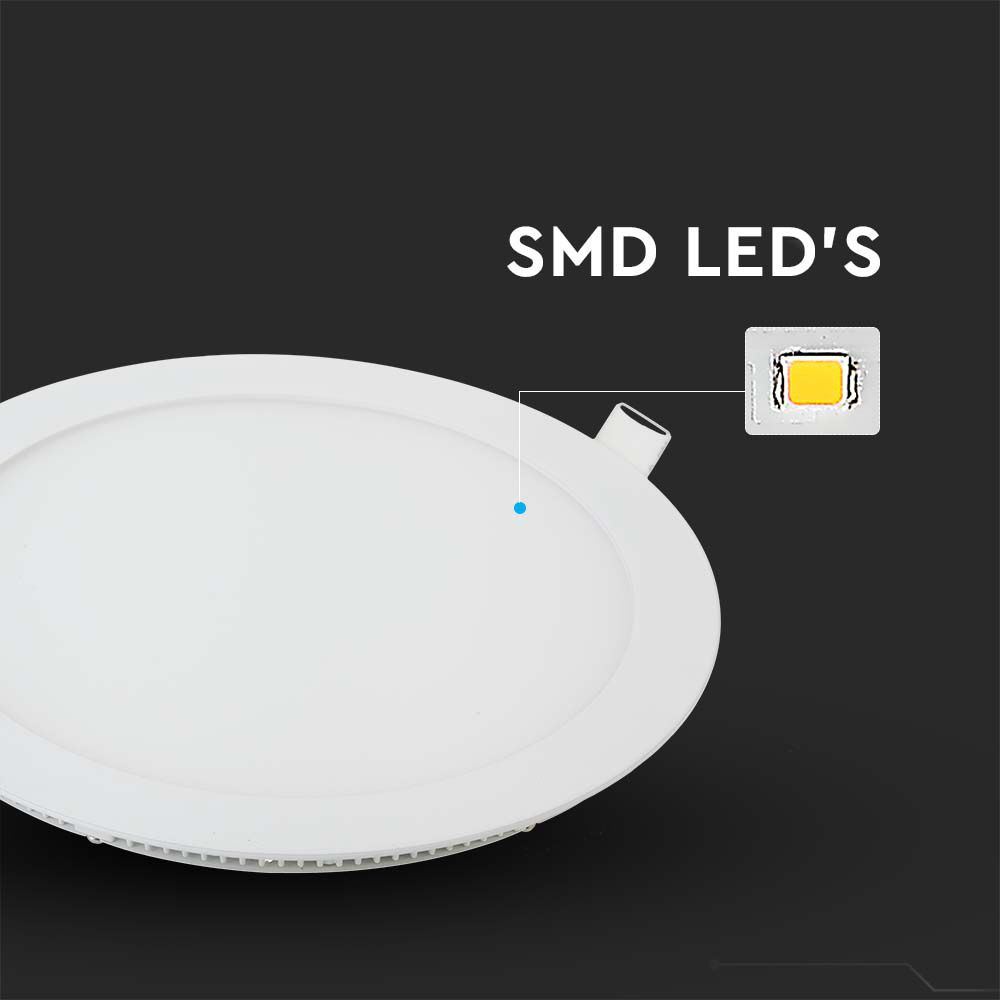 SMD LED'S