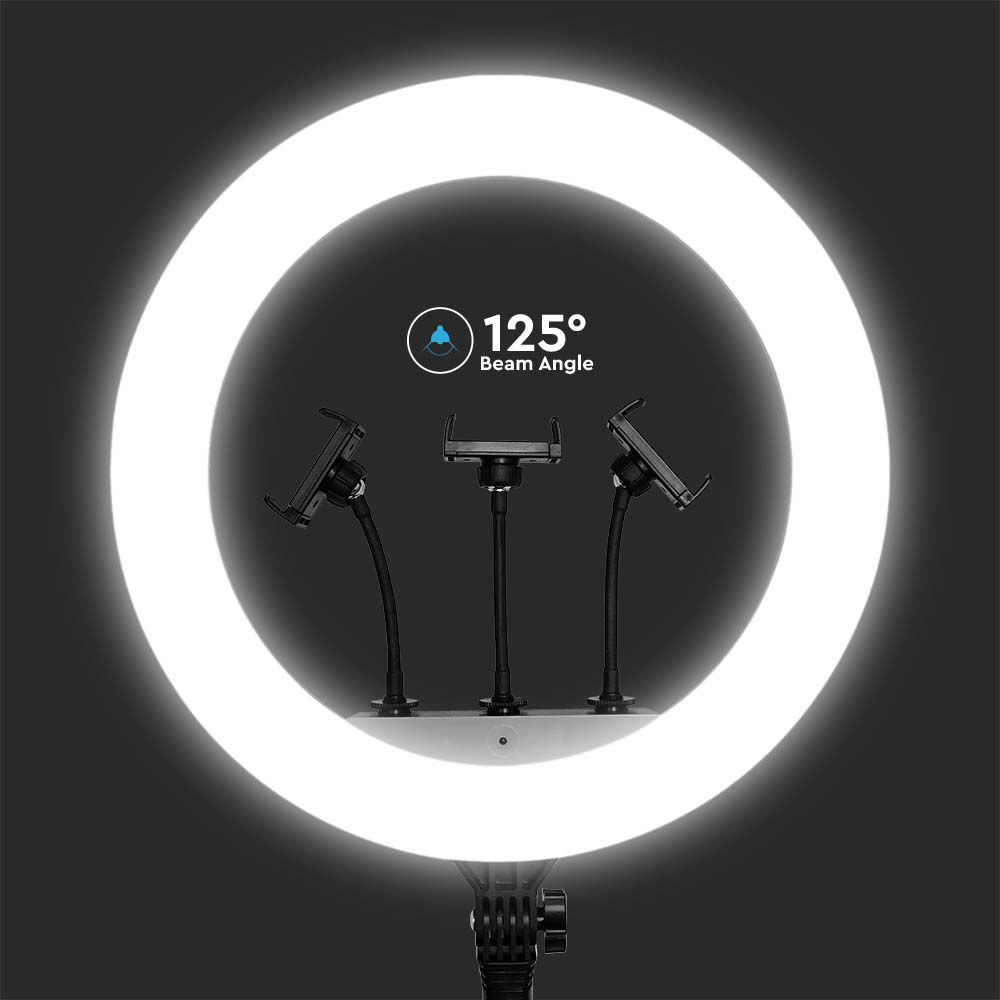 125°
Beam Angle