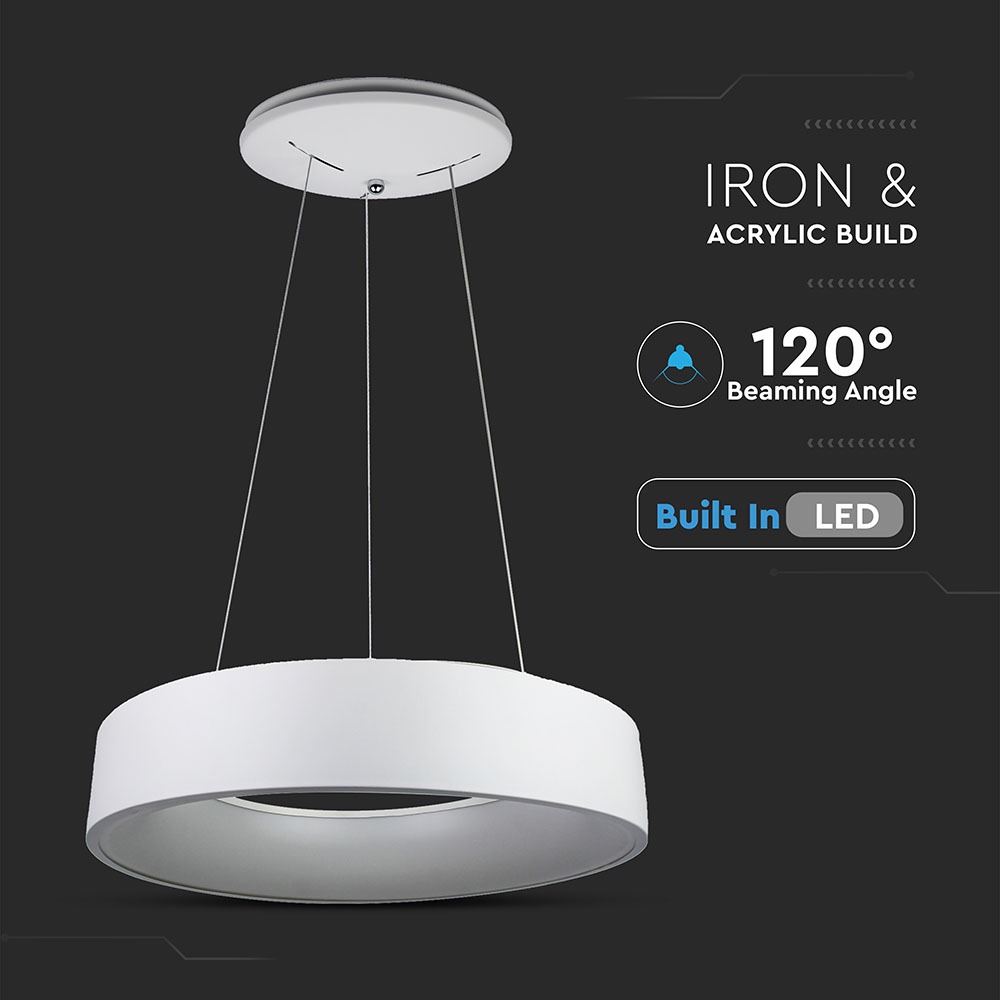 IRON &
ACRYLIC BUILD

120°
Beaming Angle

Built In LED