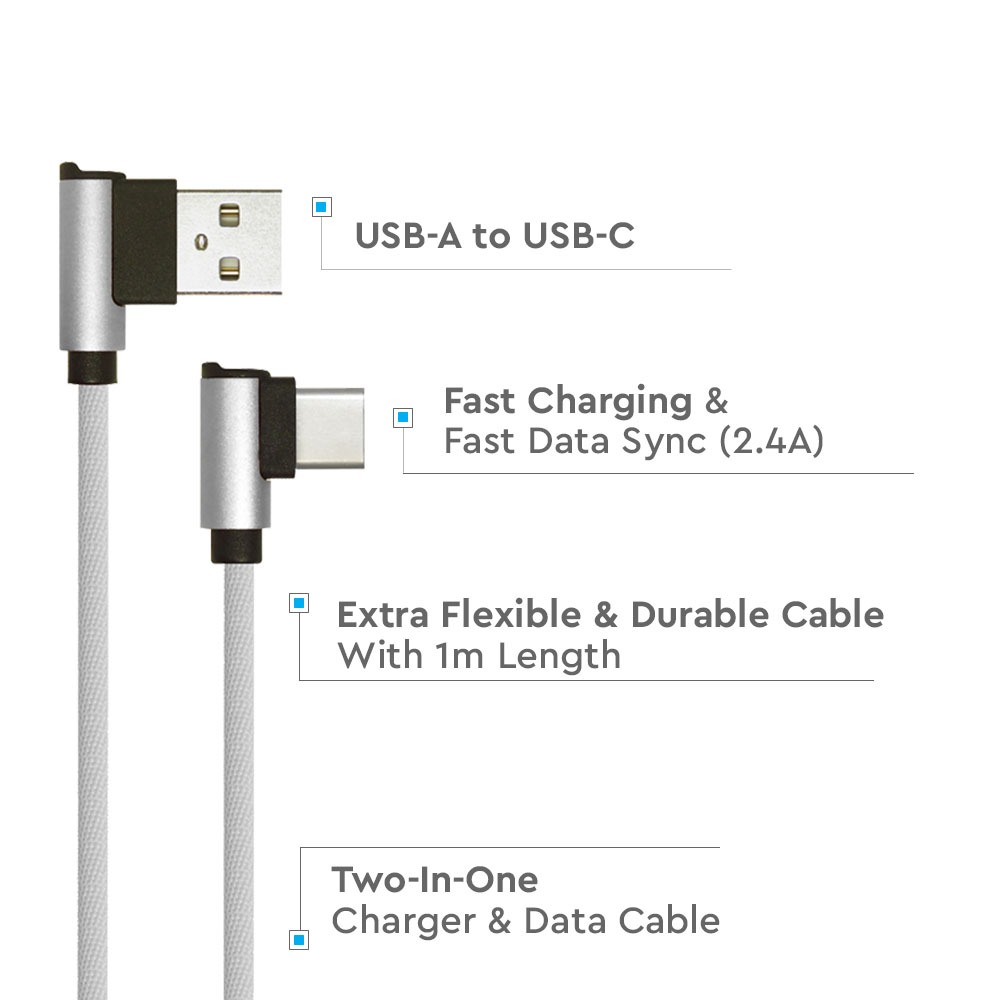 USB-A to USB-C

Fast Charging &
Fast Data Sync (2.4A)

Extra Flexible & Durable Cable
With 1m Length

Two-In-One
Charger & Data Cable