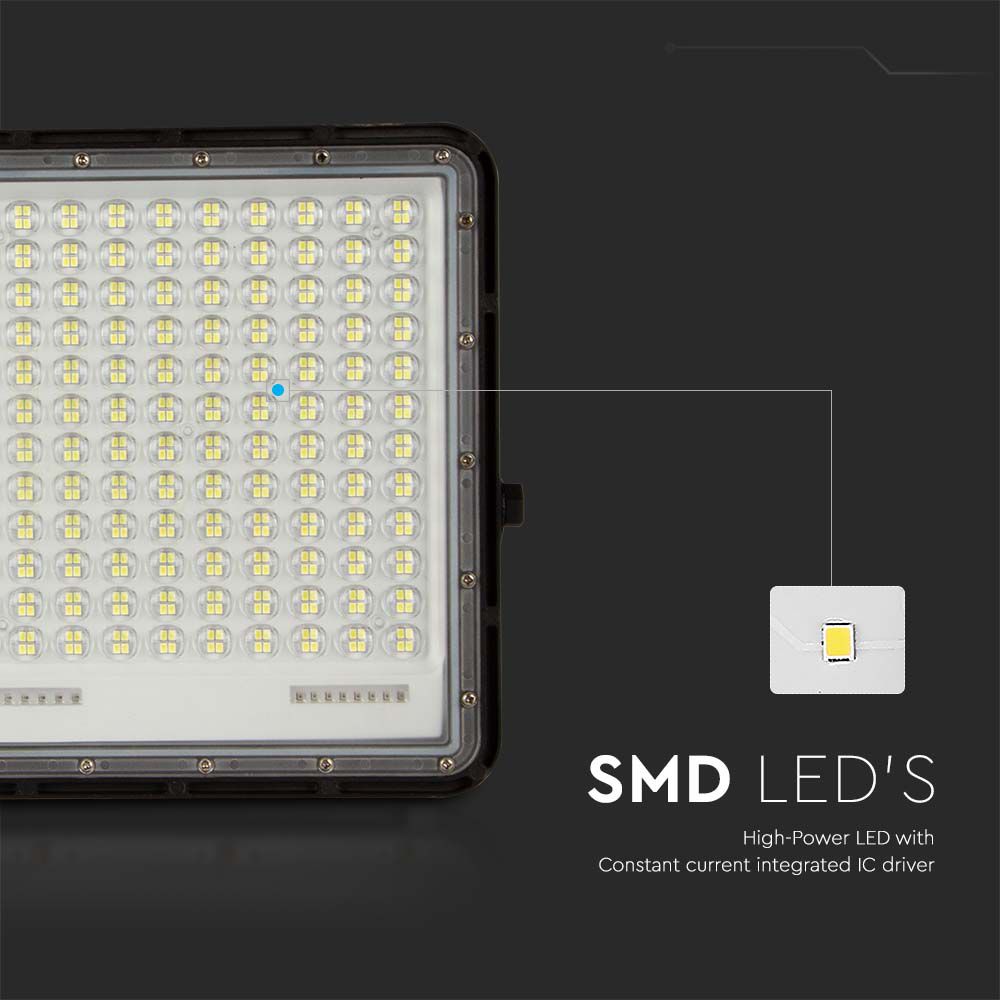 SMD LED'S

High-Power LED with
Constant current integrated IC driver