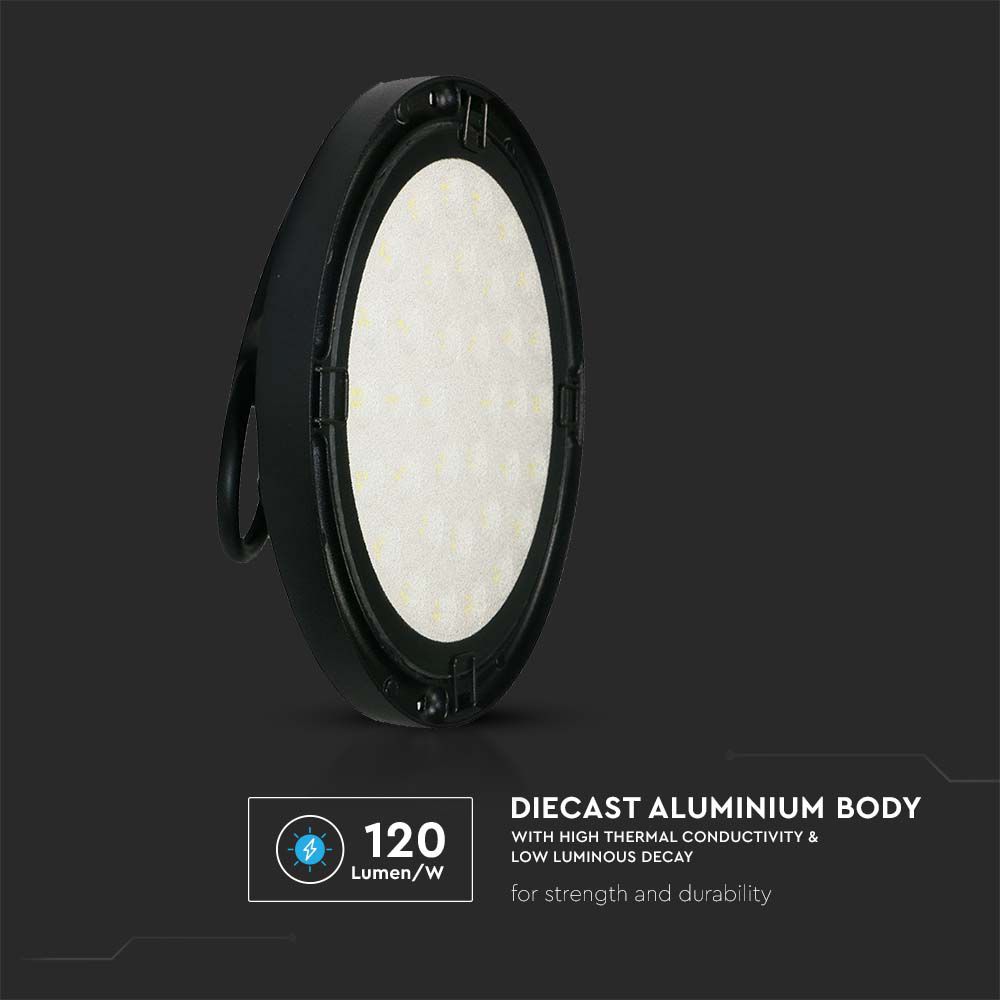 120
Lumen/W

DIECAST ALUMINIUM BODY
WITH HIGH THERMAL CONDUCTIVITY & LOW LUMINOUS DECAY

for strength and durability