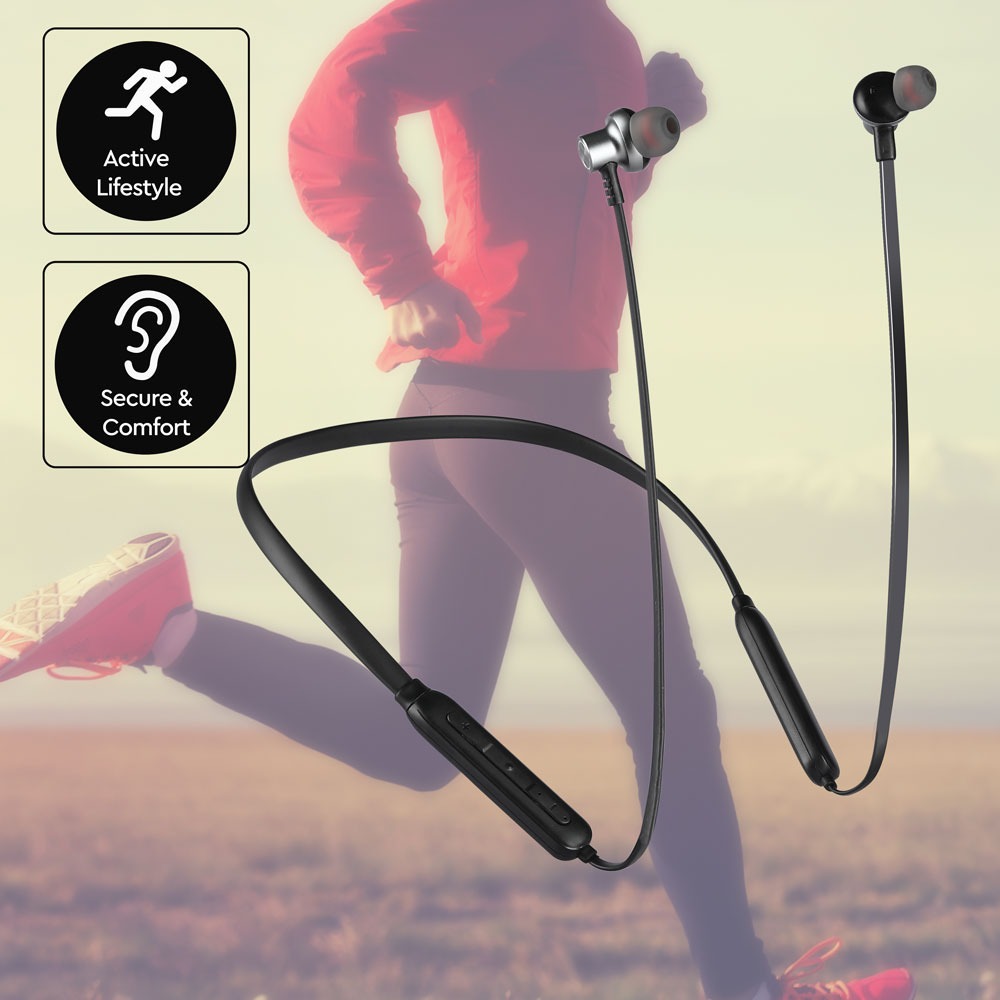 Active Lifestyle

Secure & Comfort