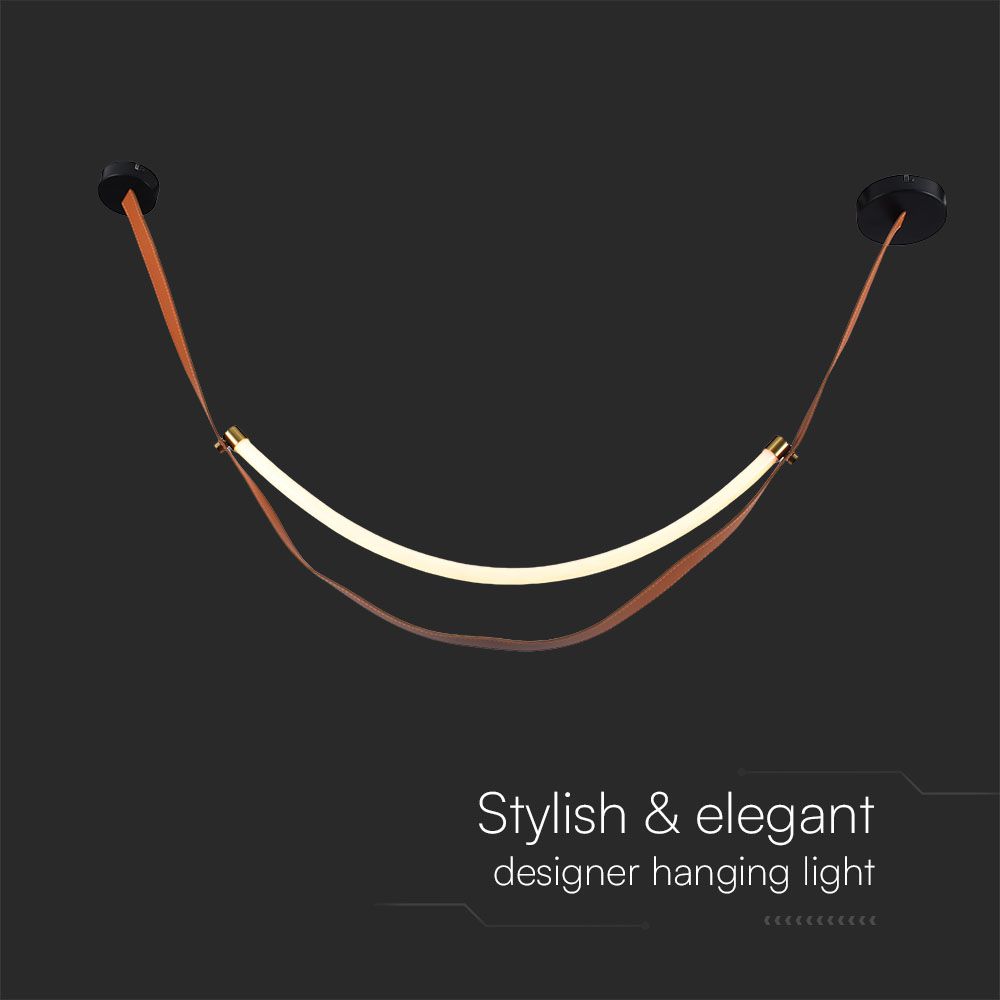 Stylish & elegant
designer hanging light