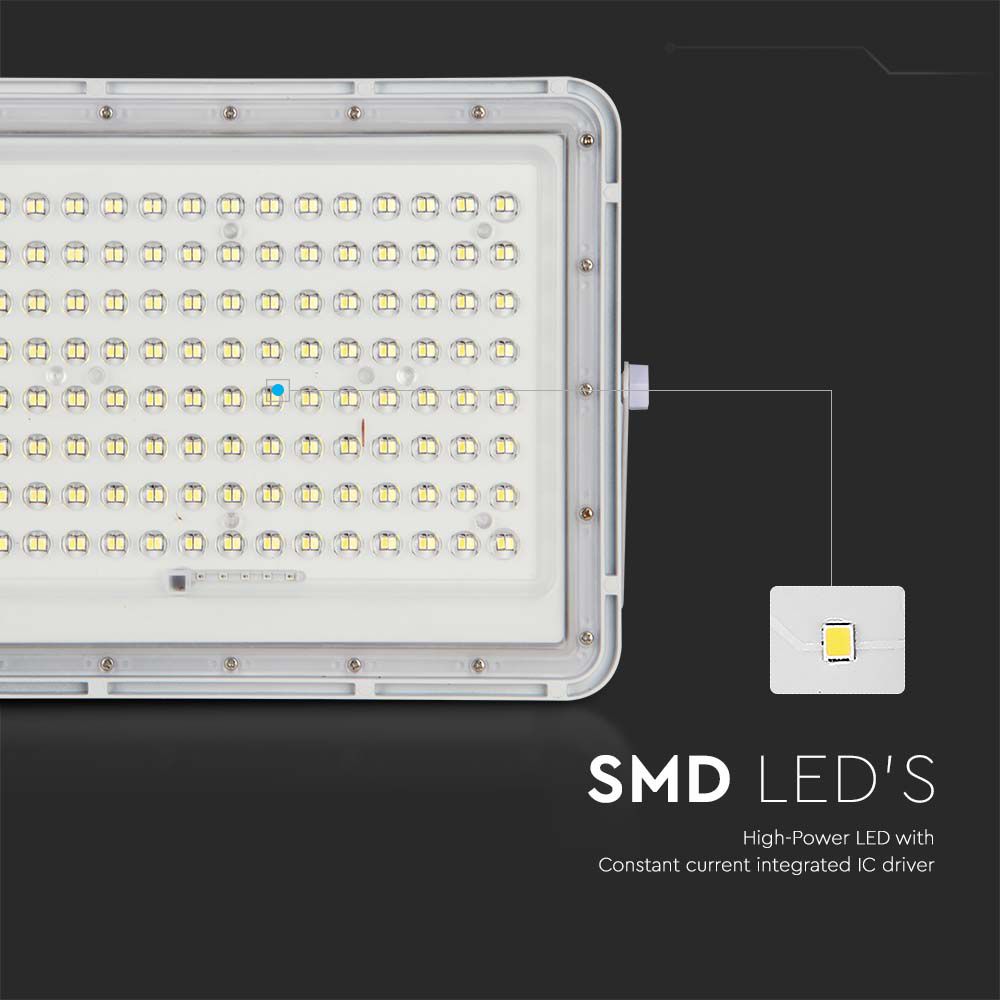 SMD LED'S

High-Power LED with
Constant current integrated IC driver