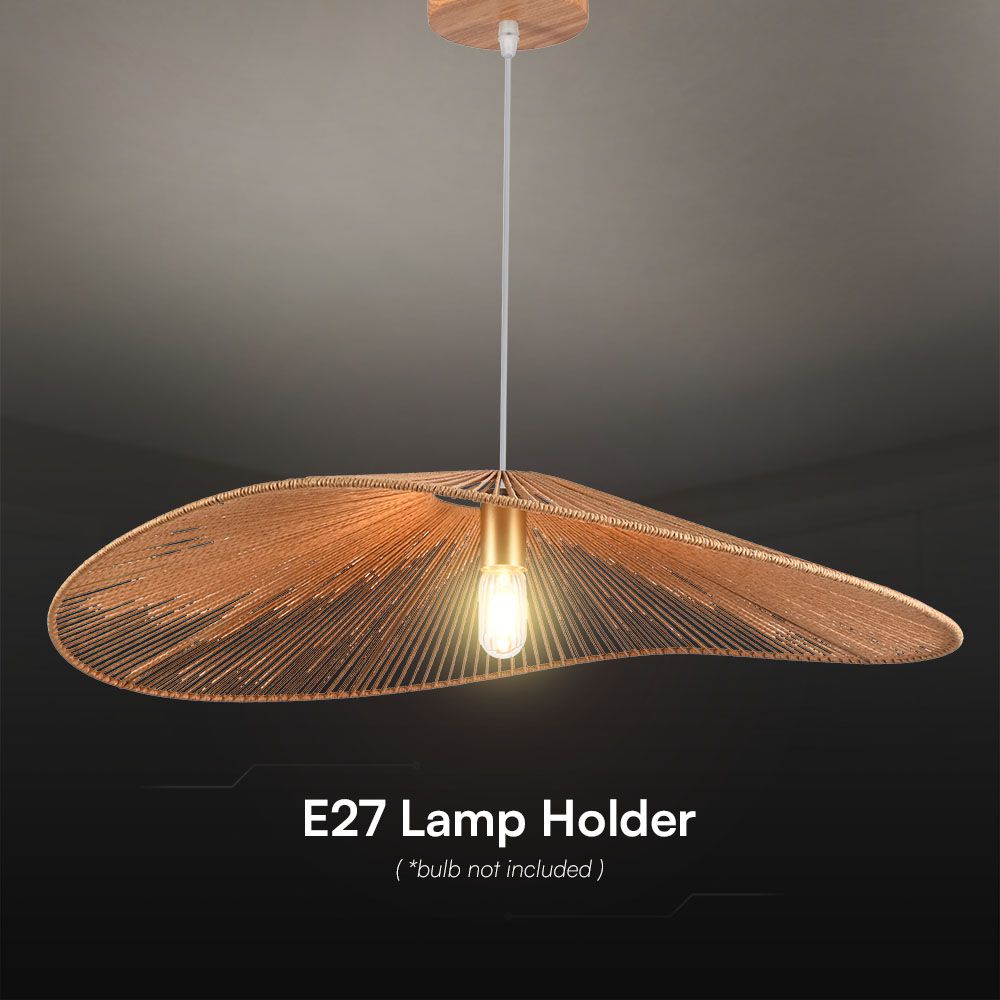 E27 Lamp Holder

( *bulb not included )