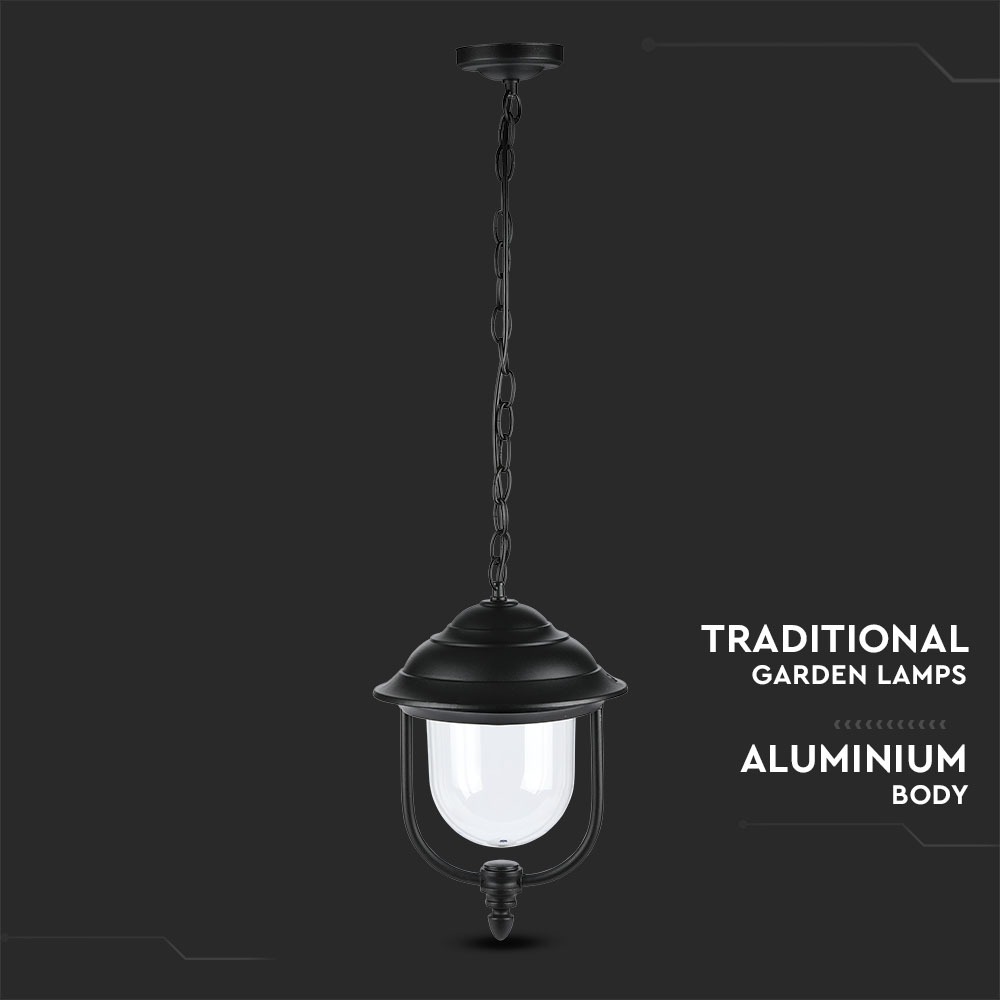 TRADITIONAL
GARDEN LAMPS

ALUMINIUM
BODY