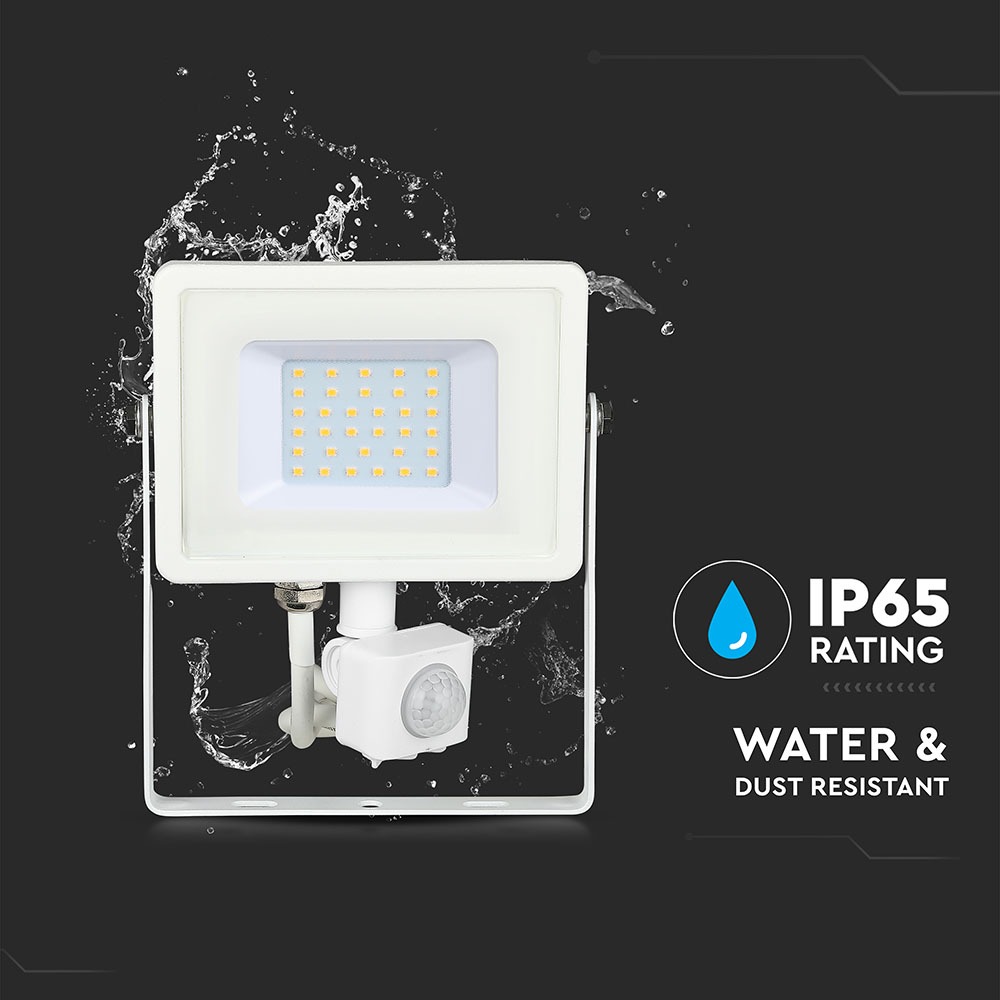 IP65
RATING

WATER &
DUST RESISTANT