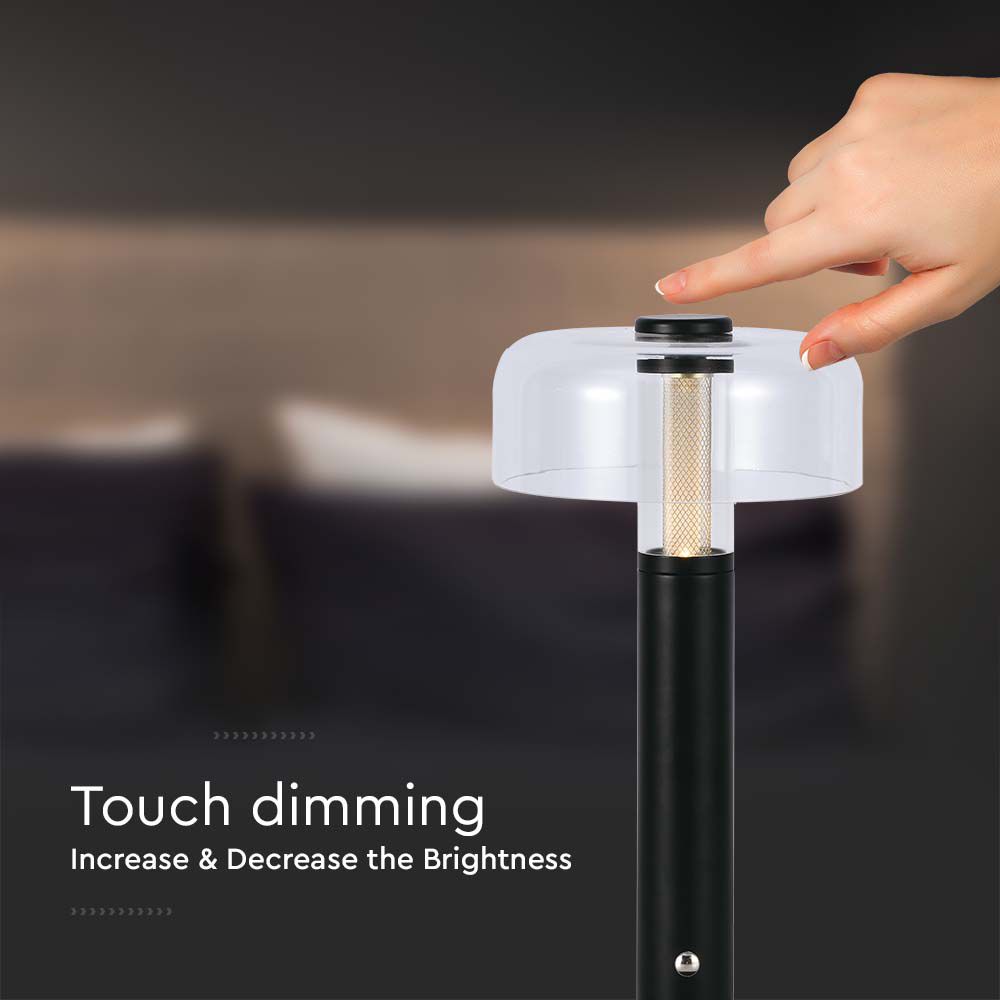 Touch dimming
Increase & Decrease the Brightness