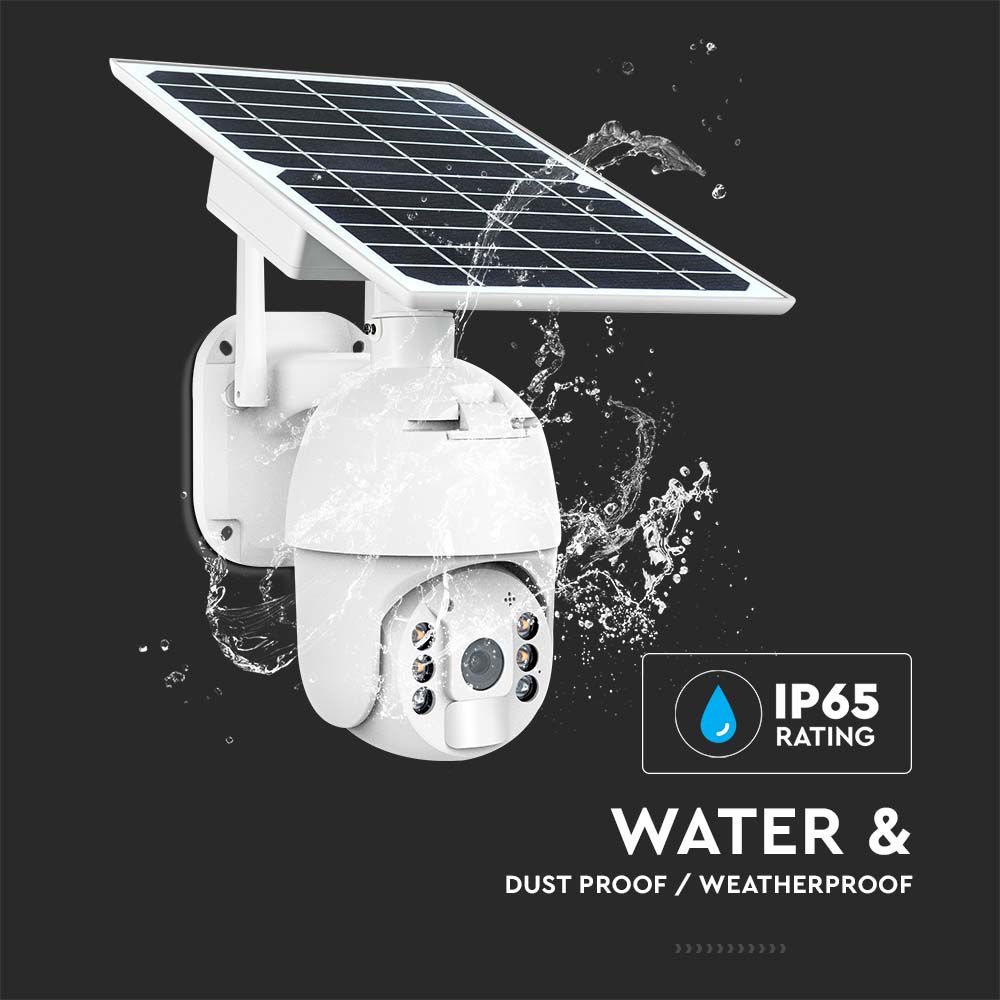 IP65
RATING

WATER &
DUST PROOF / WEATHERPROOF