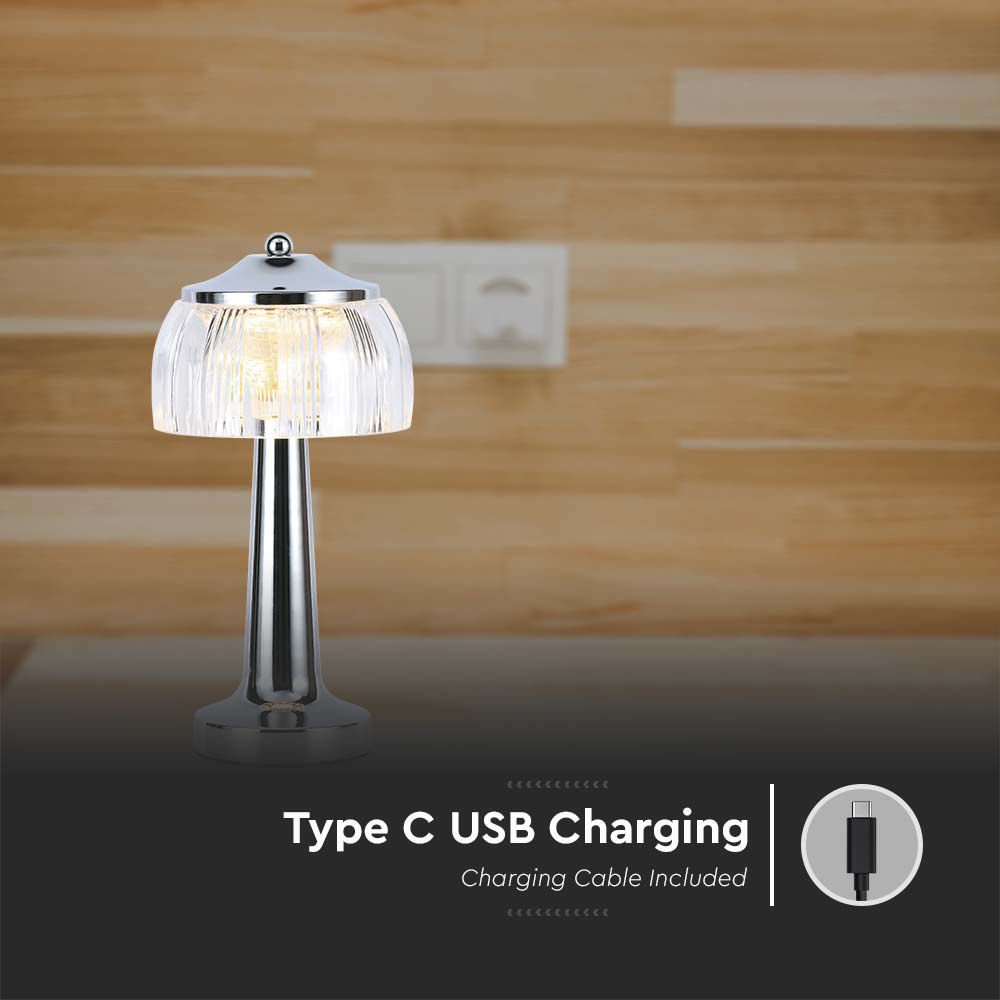 Type C USB Charging
Charging Cable Included