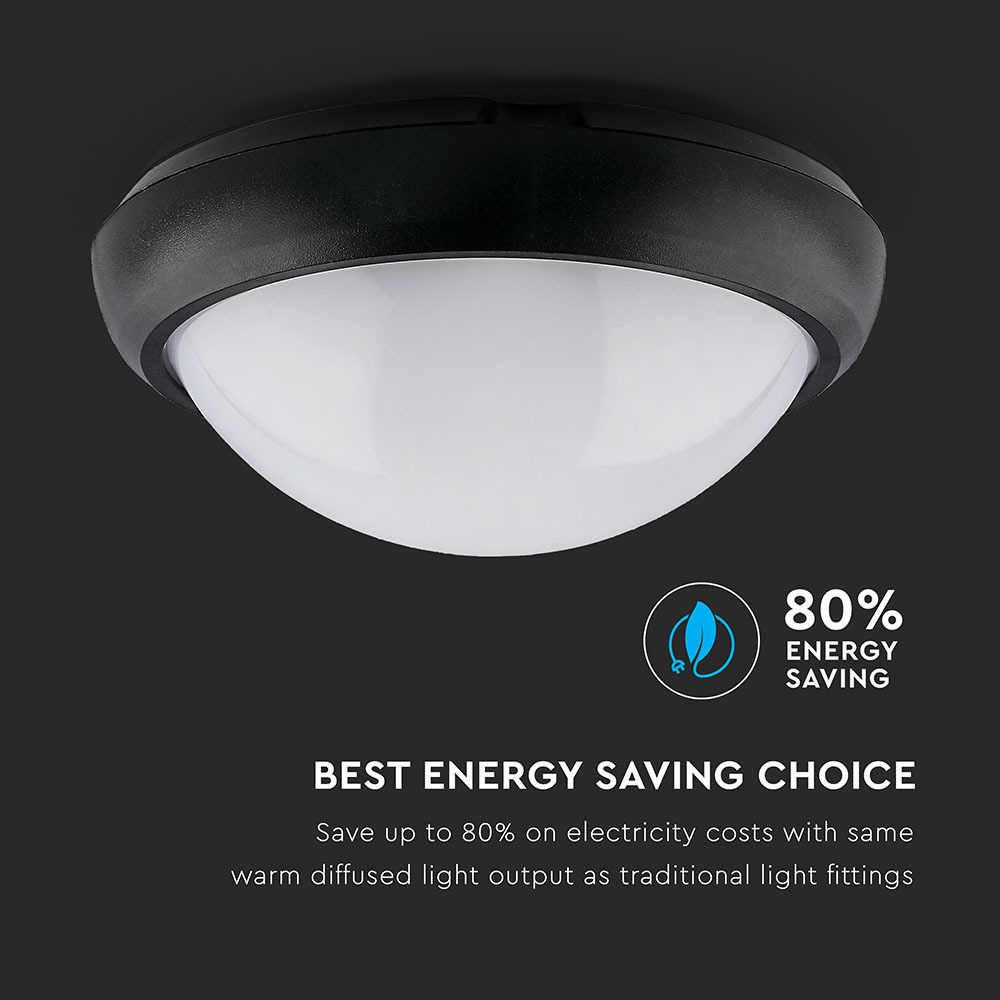 80%
ENERGY
SAVING

BEST ENERGY SAVING CHOICE

Save up to 80% on electricity costs with same warm diffused light output as traditional light fittings