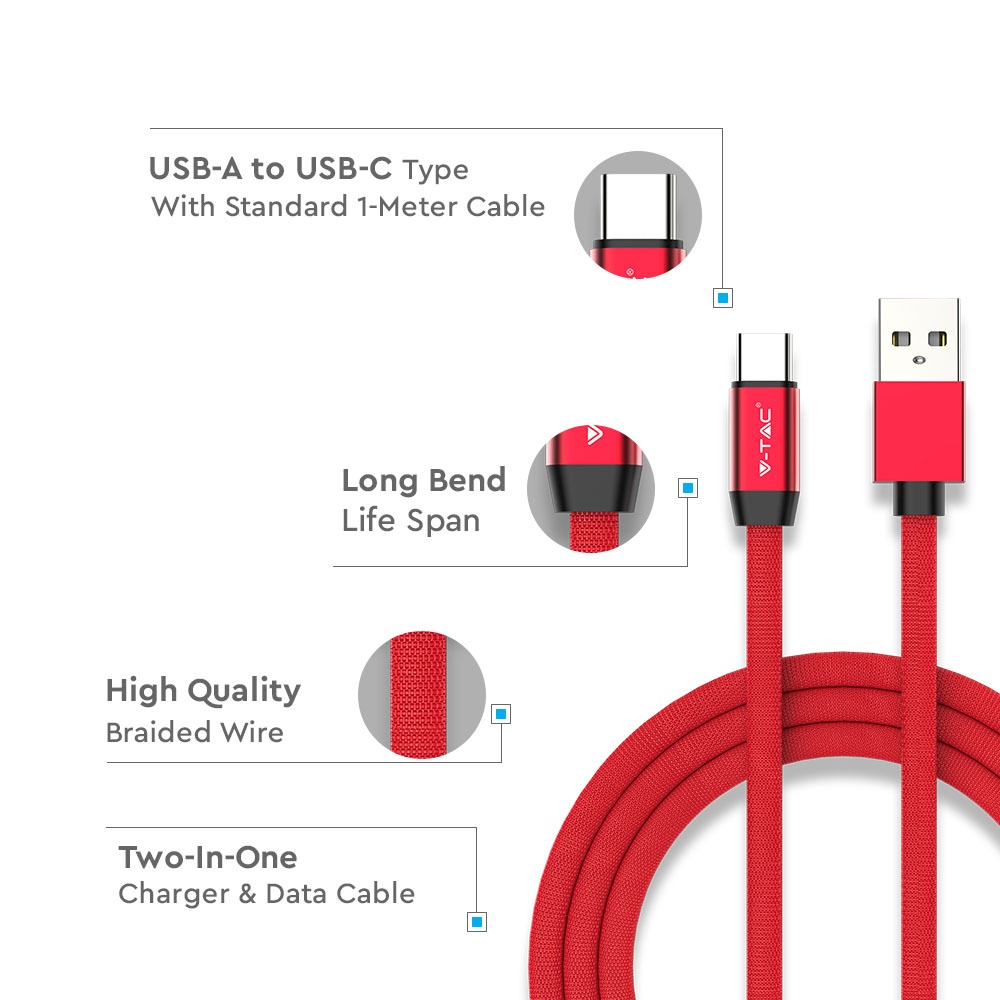 USB-A to USB-C Type
With Standard 1-Meter Cable

V-TAC

Long Bend
Life Span

High Quality
Braided Wire

Two-In-One
Charger & Data Cable