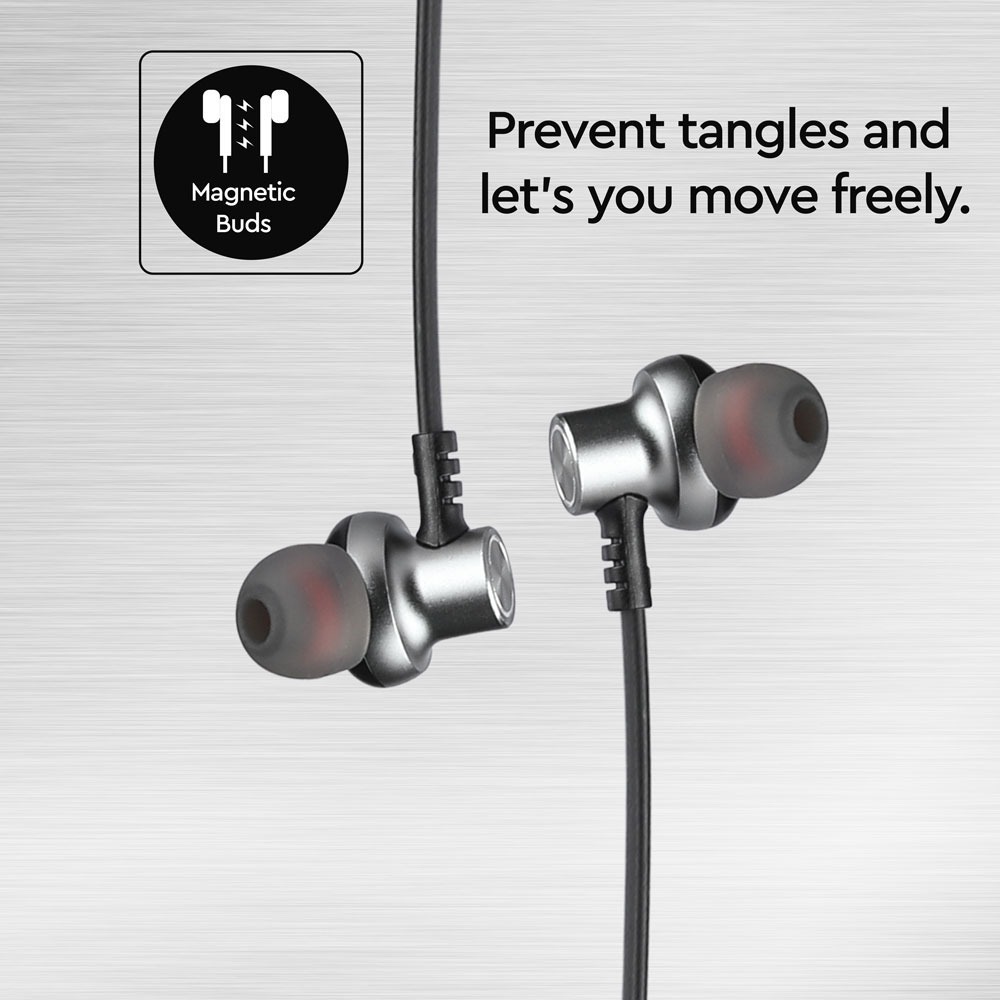 Magnetic Buds

Prevent tangles and let's you move freely.