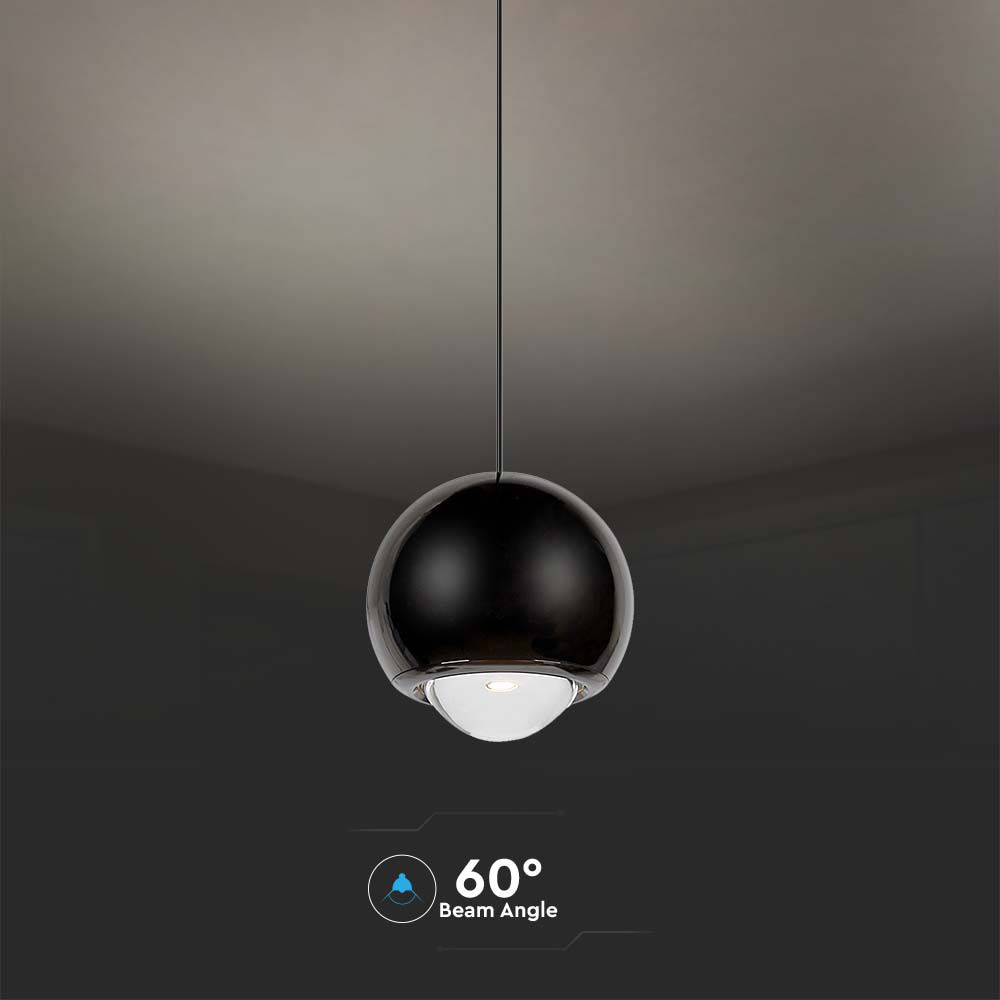 60°
Beam Angle