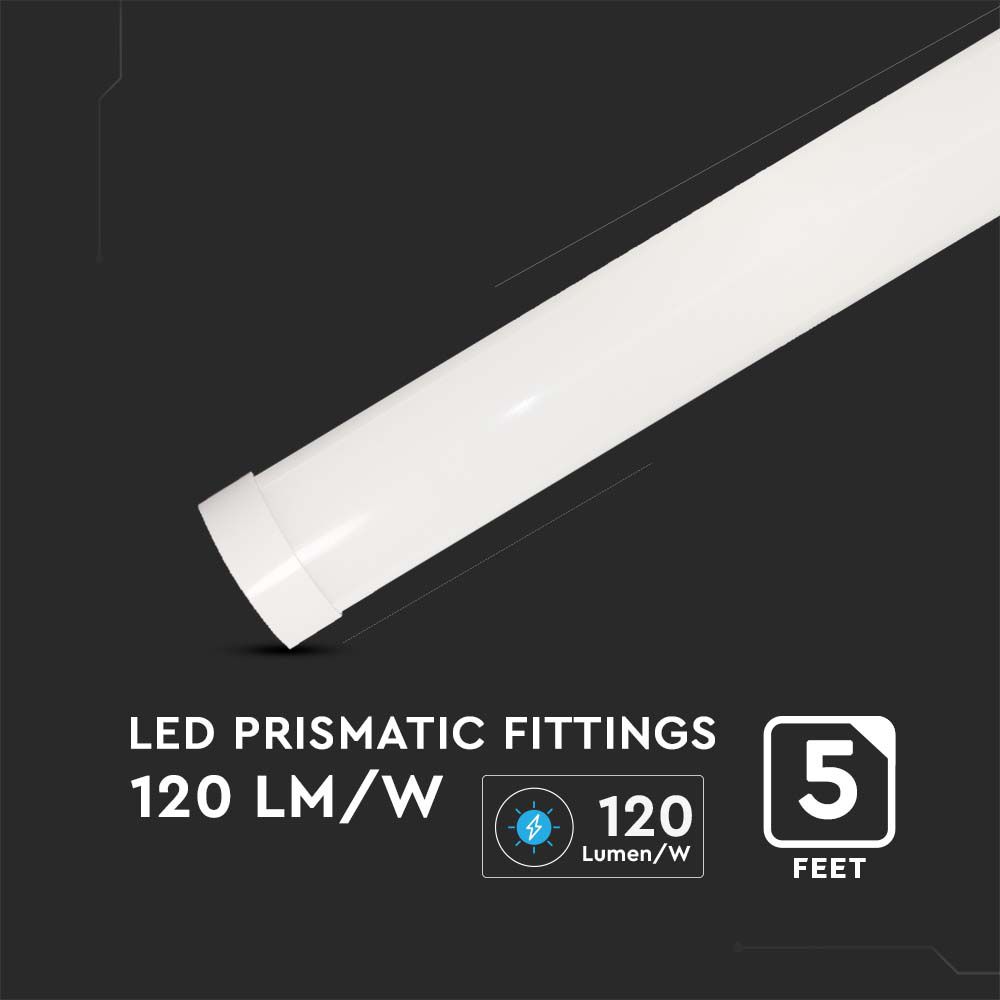 LED PRISMATIC FITTINGS
120 LM/W

120
Lumen/W

5
FEET