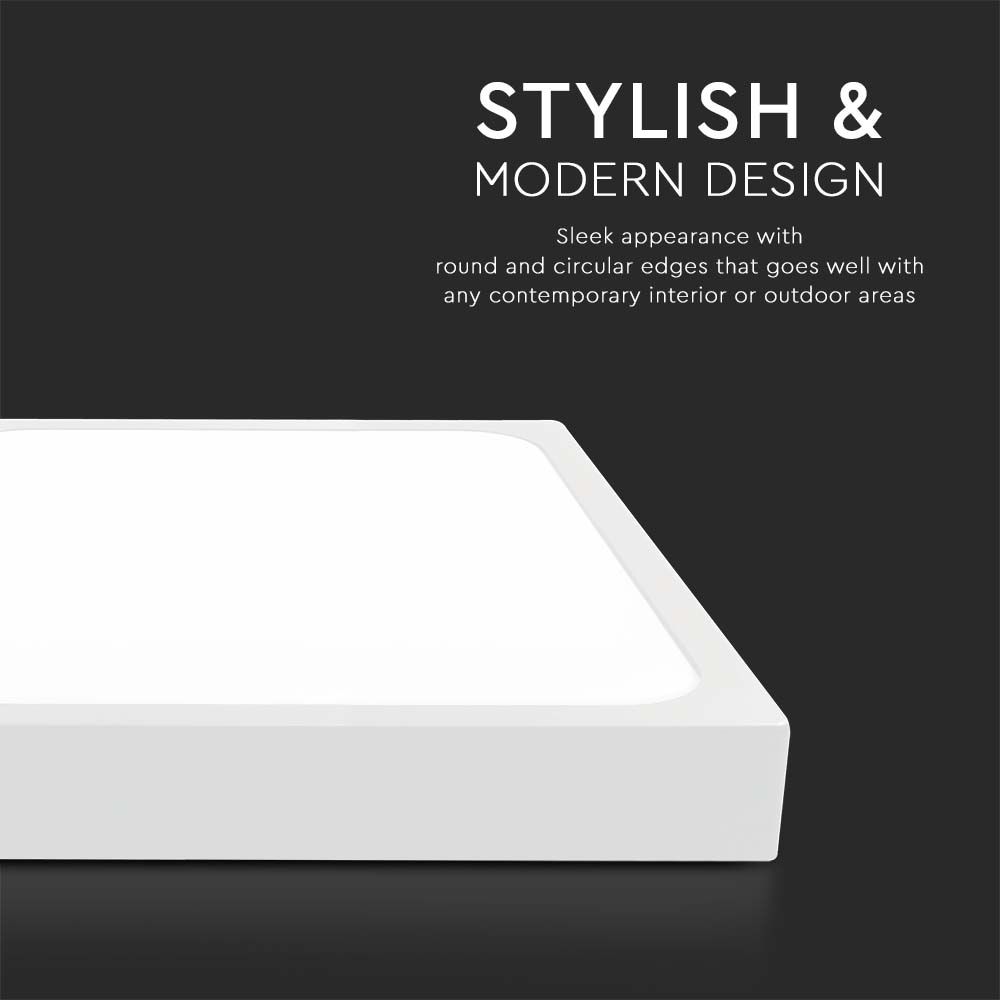 STYLISH &
MODERN DESIGN

Sleek appearance with round and circular edges that goes well with any contemporary interior or outdoor areas