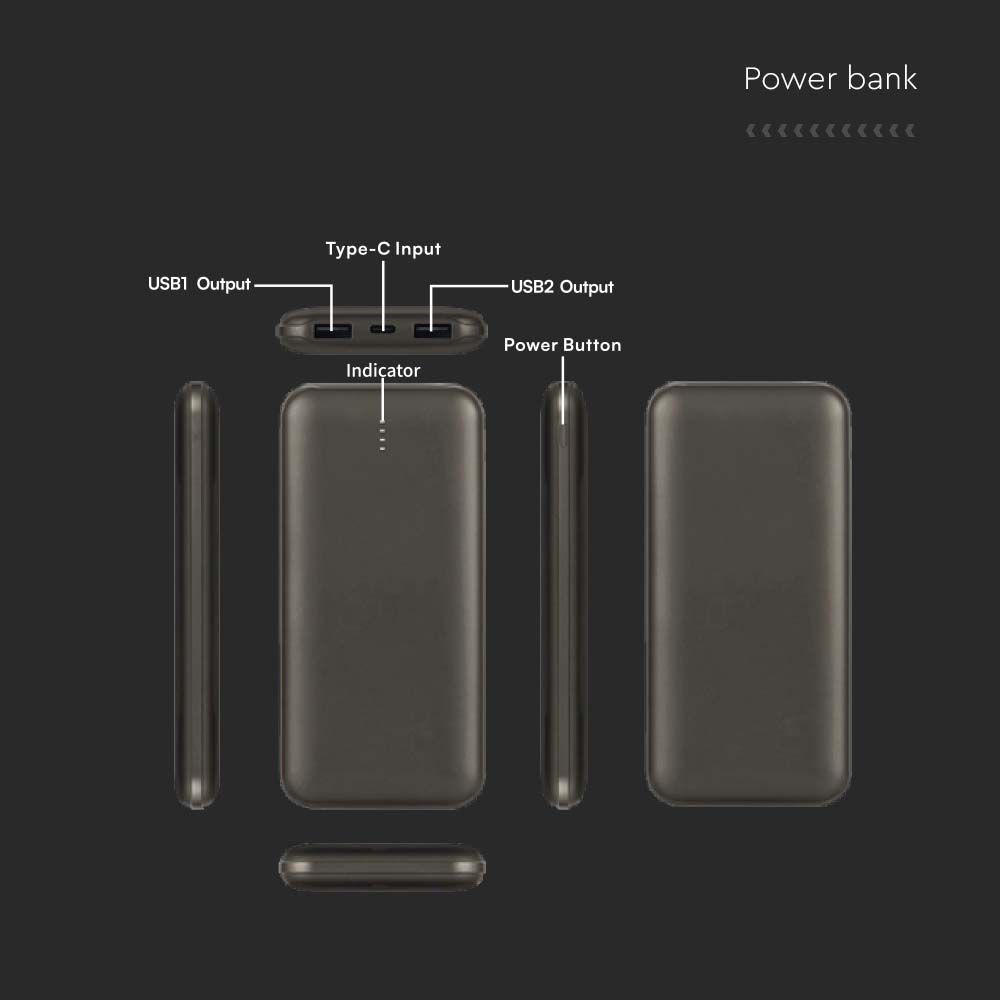 Power bank

Type-C Input

USB1 Output

USB2 Output

Power Button

Indicator