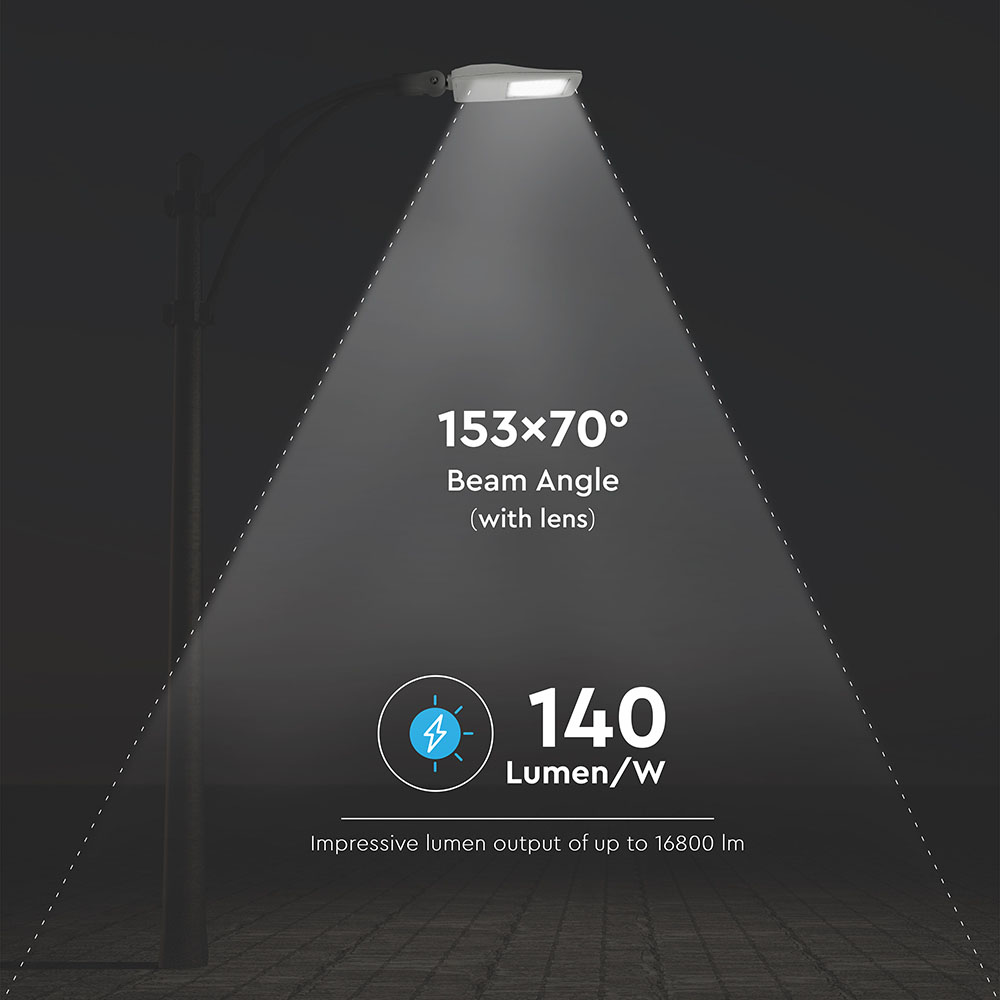 153×70°
Beam Angle
(with lens)

140
Lumen/W

Impressive lumen output of up to 16800 lm