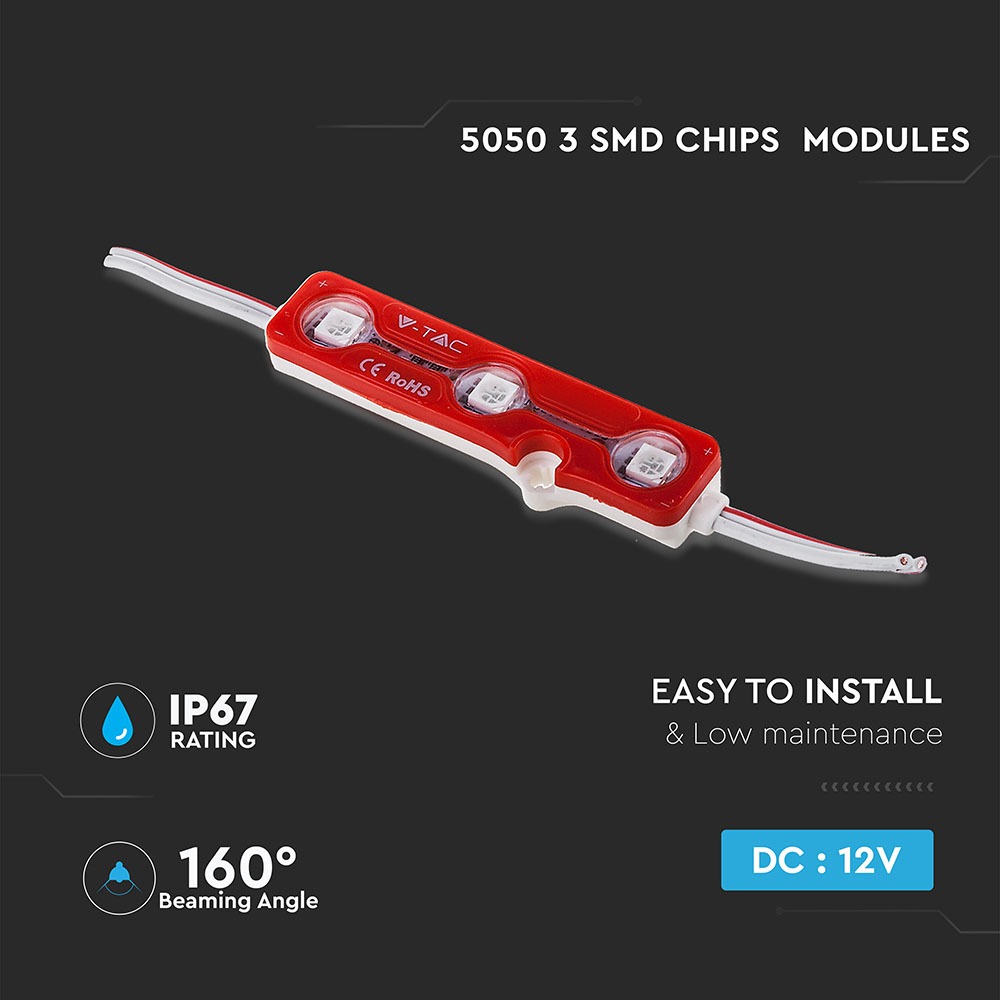 5050 3 SMD CHIPS MODULES

V-TAC

CE RoHS

IP67
RATING

EASY TO INSTALL
& Low maintenance

160°
Beaming Angle

DC : 12V