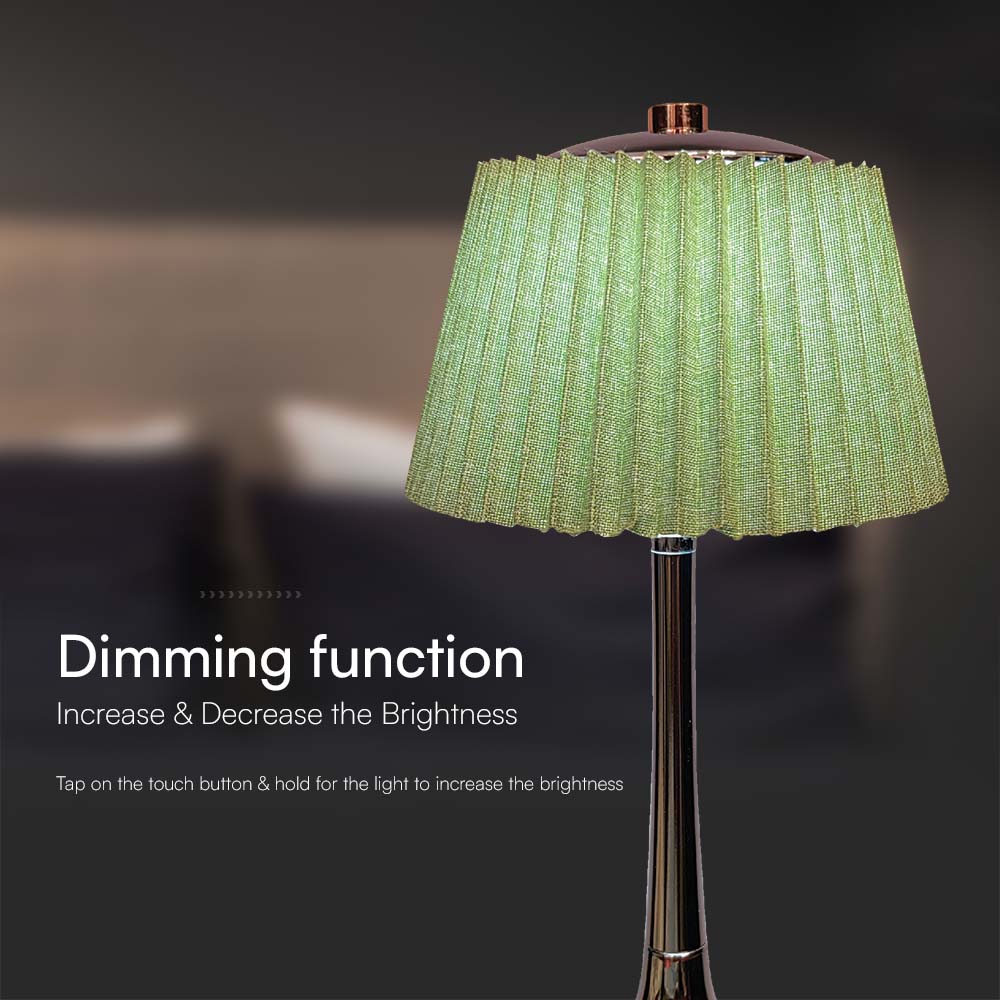 Dimming function

Increase & Decrease the Brightness

Tap on the touch button & hold for the light to increase the brightness