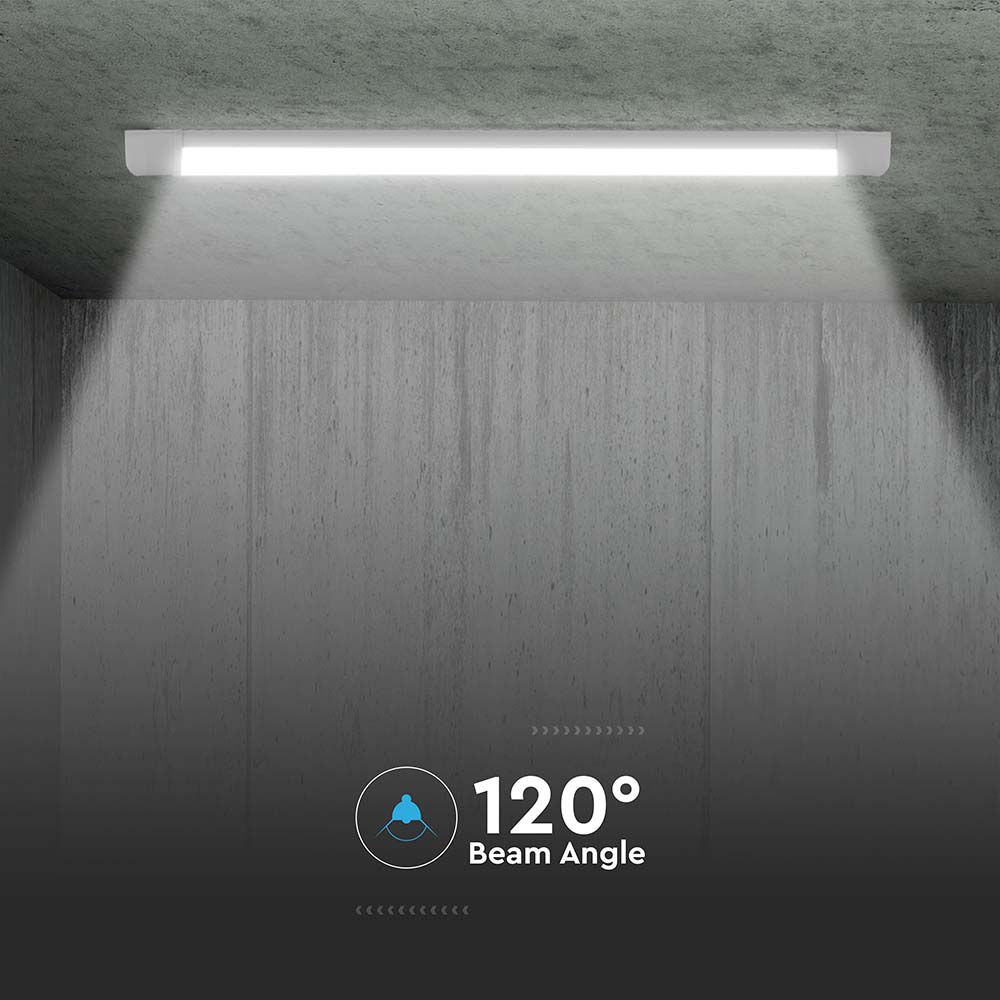 120°
Beam Angle