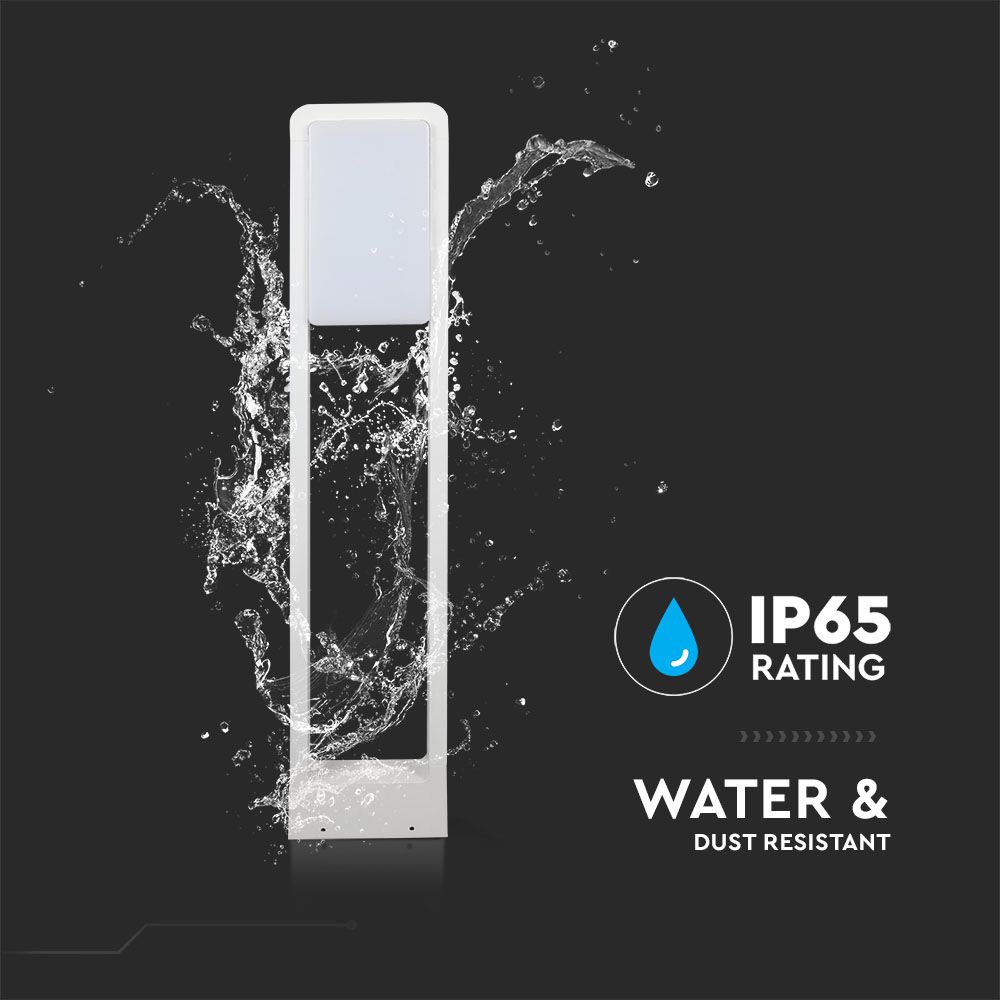 IP65
RATING

WATER &
DUST RESISTANT