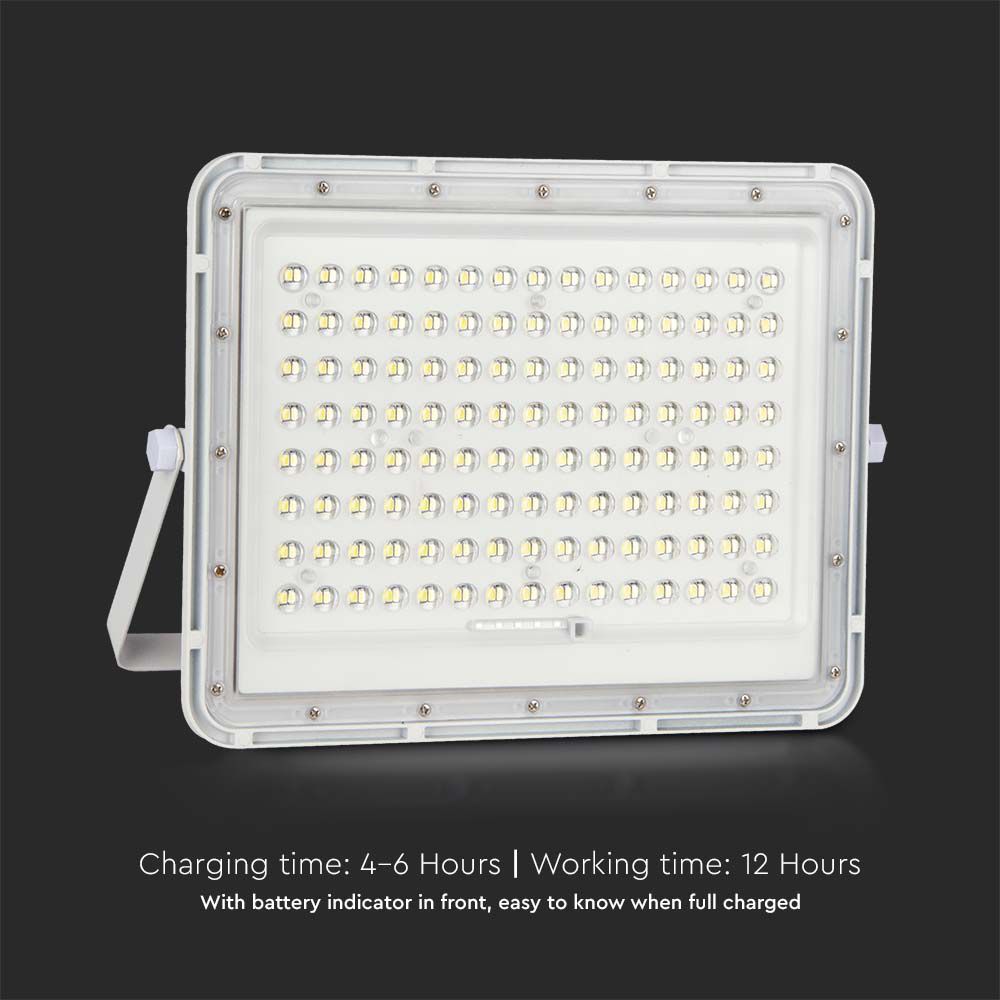 Charging time: 4-6 Hours | Working time: 12 Hours
With battery indicator in front, easy to know when full charged