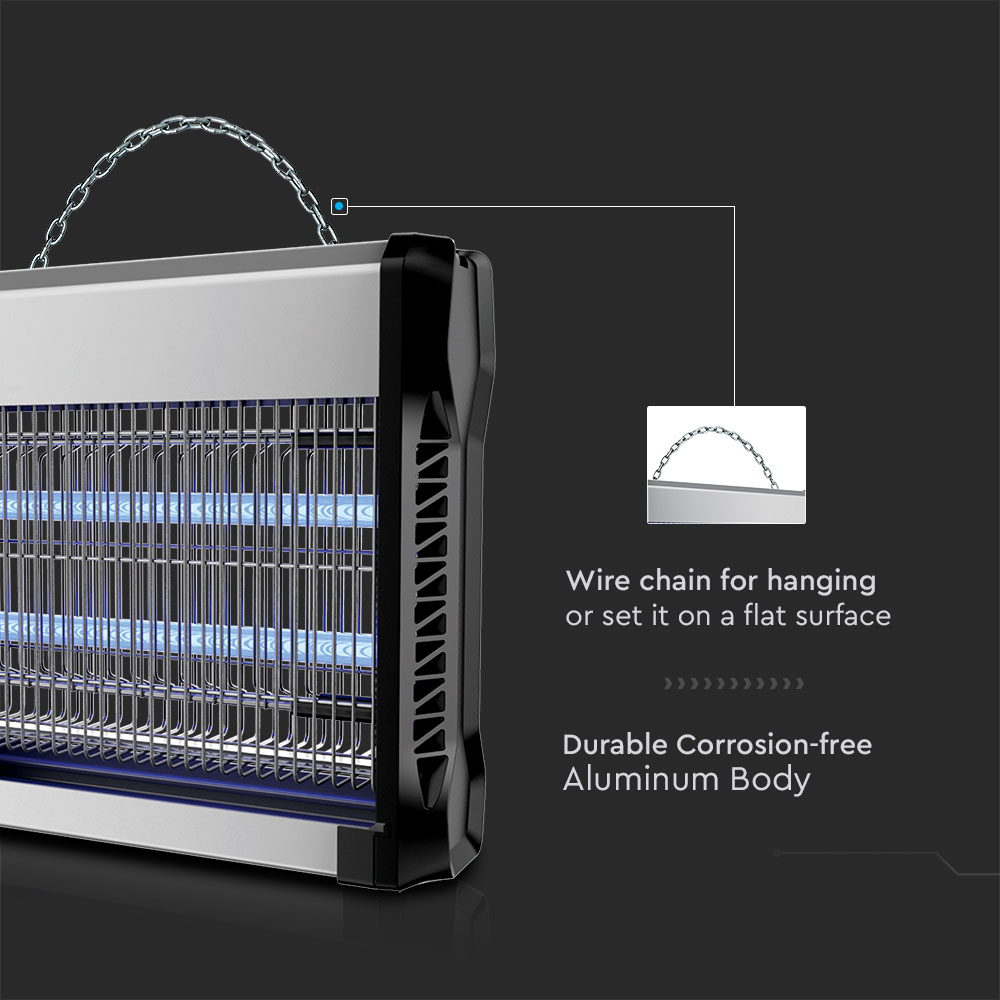 Wire chain for hanging
or set it on a flat surface

Durable Corrosion-free
Aluminum Body